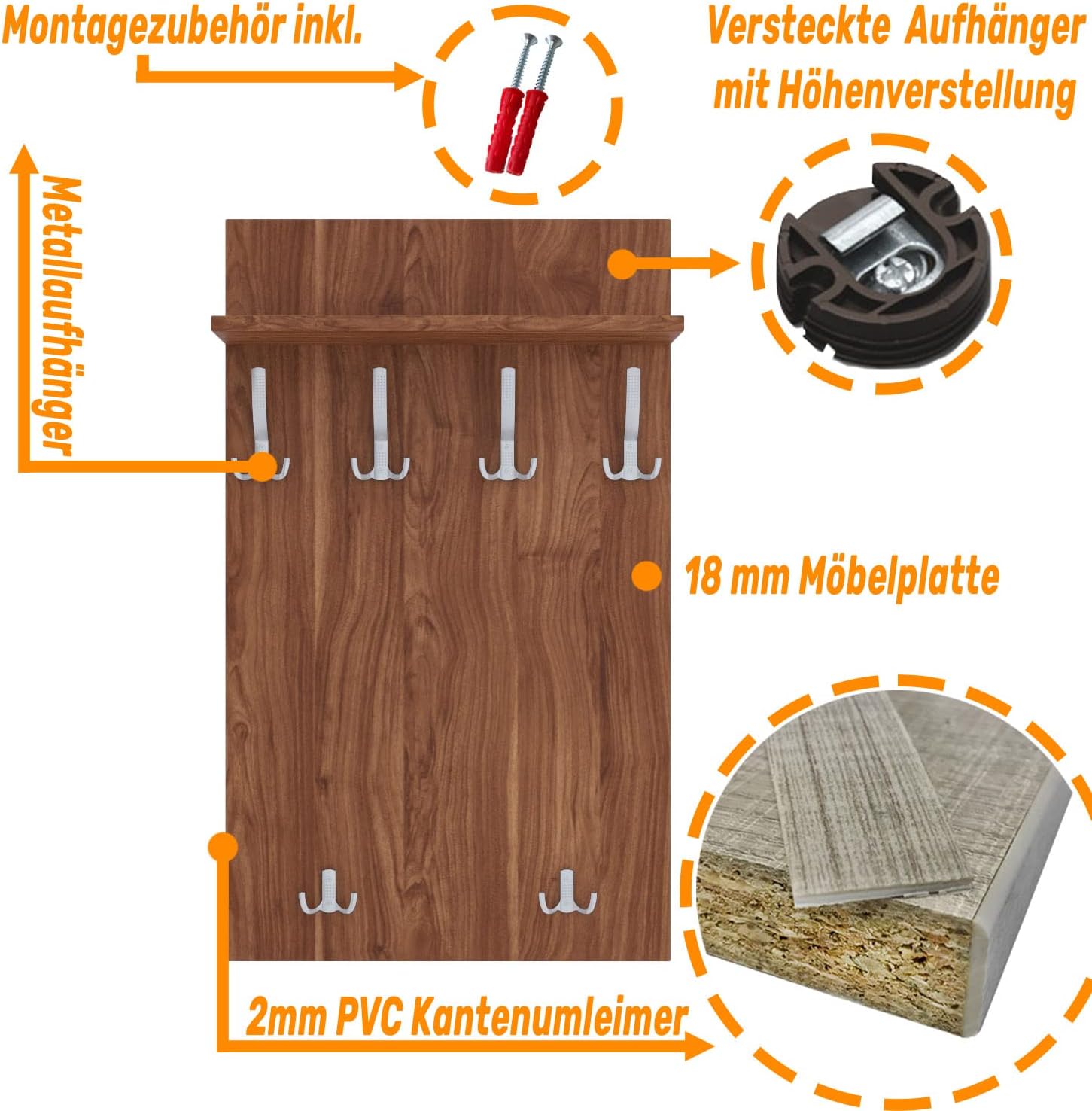 Montagezubehör inkl.

Versteckte Aufhänger mit Höhenverstellung

Metallaufhänger

18 mm Möbelplatte

2mm PVC Kantenumleimer