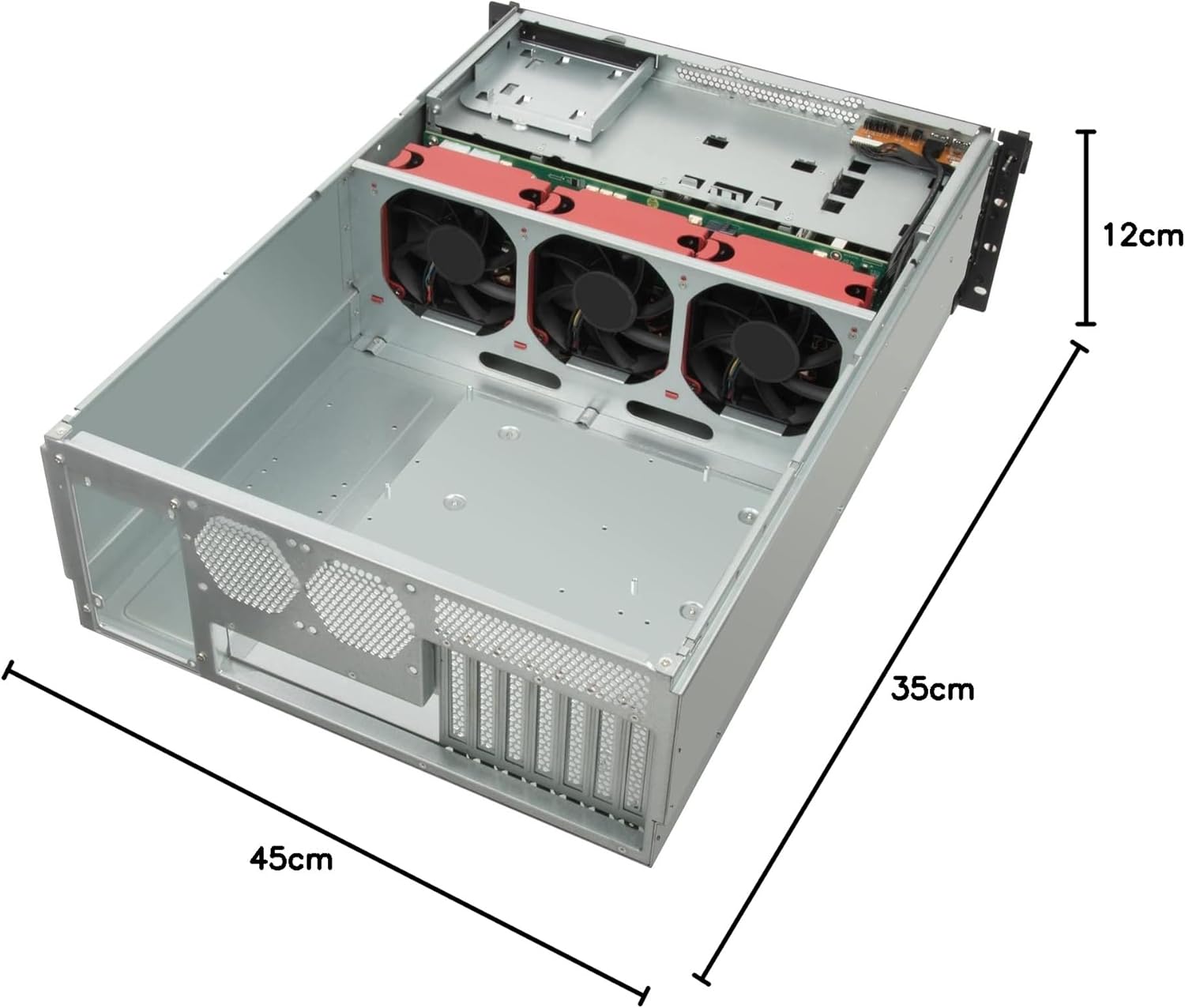 12cm

35cm

45cm