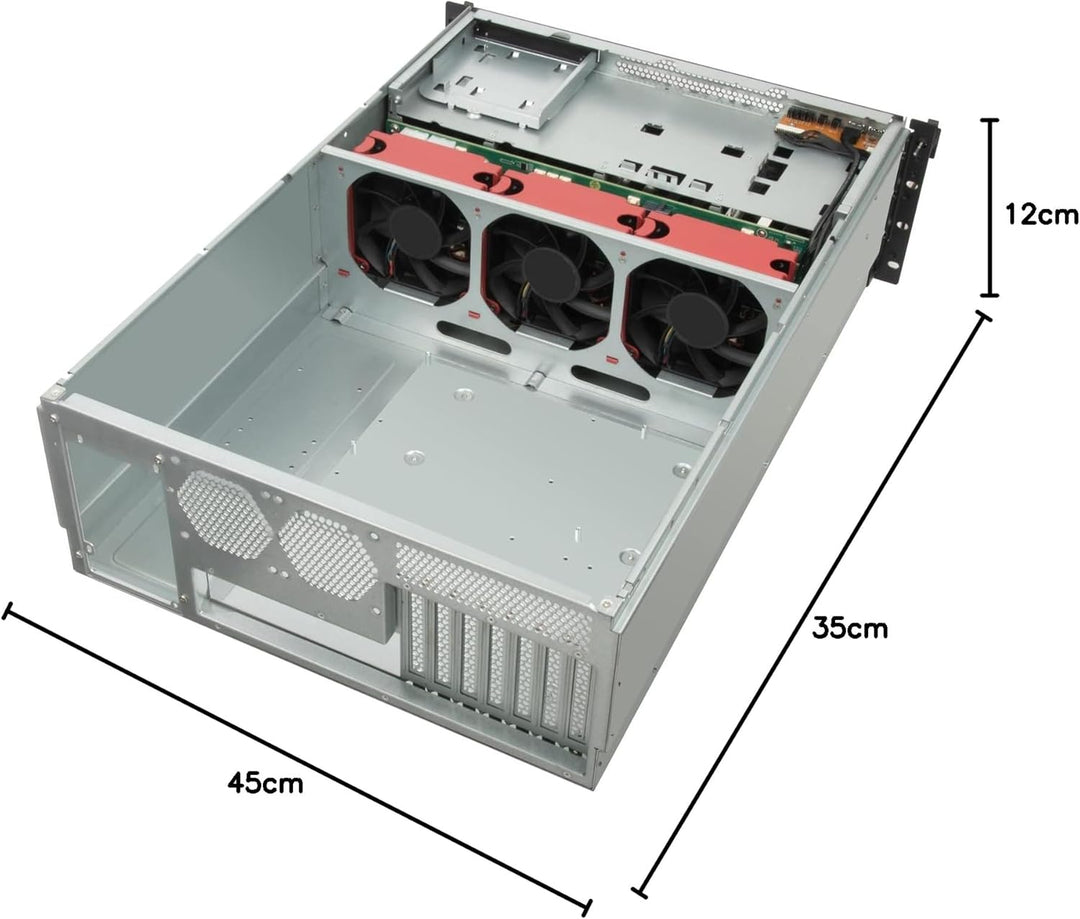 12cm

35cm

45cm