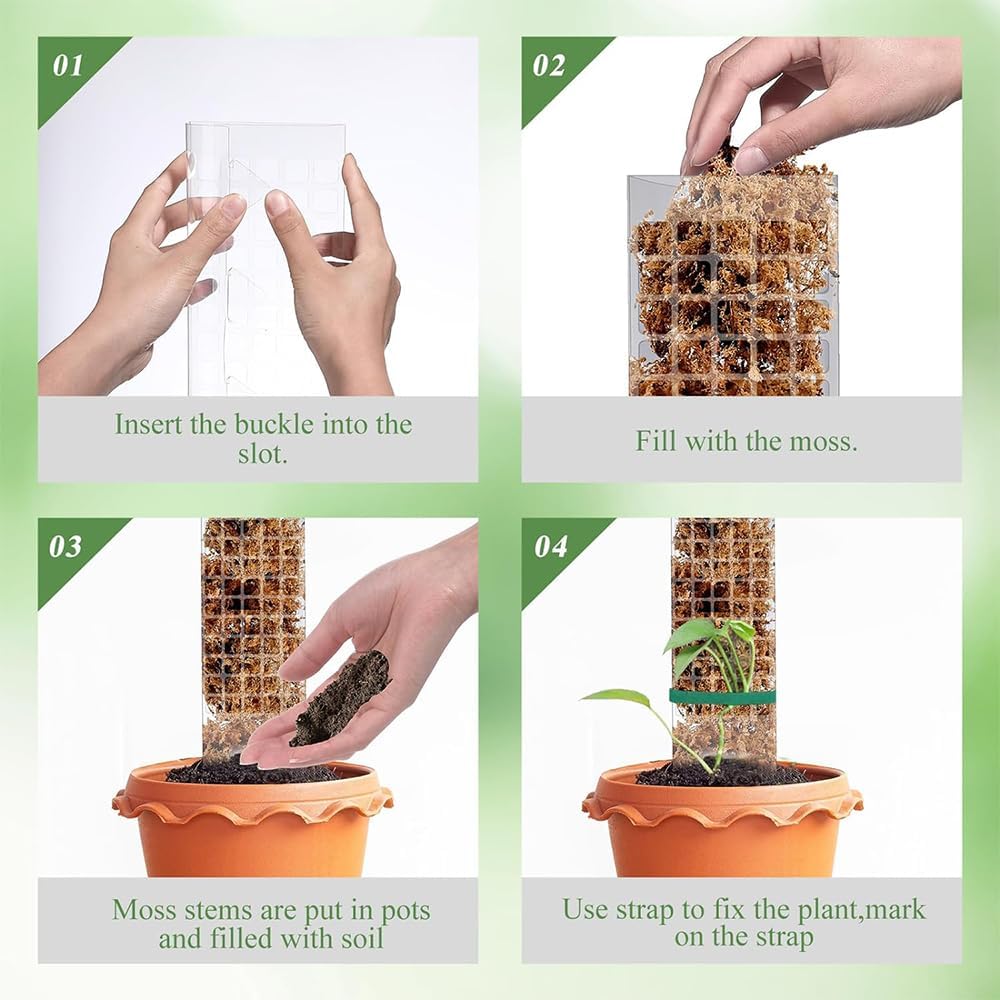 01

Insert the buckle into the slot.

02

Fill with the moss.

03

Moss stems are put in pots and filled with soil

04

Use strap to fix the plant,mark on the strap