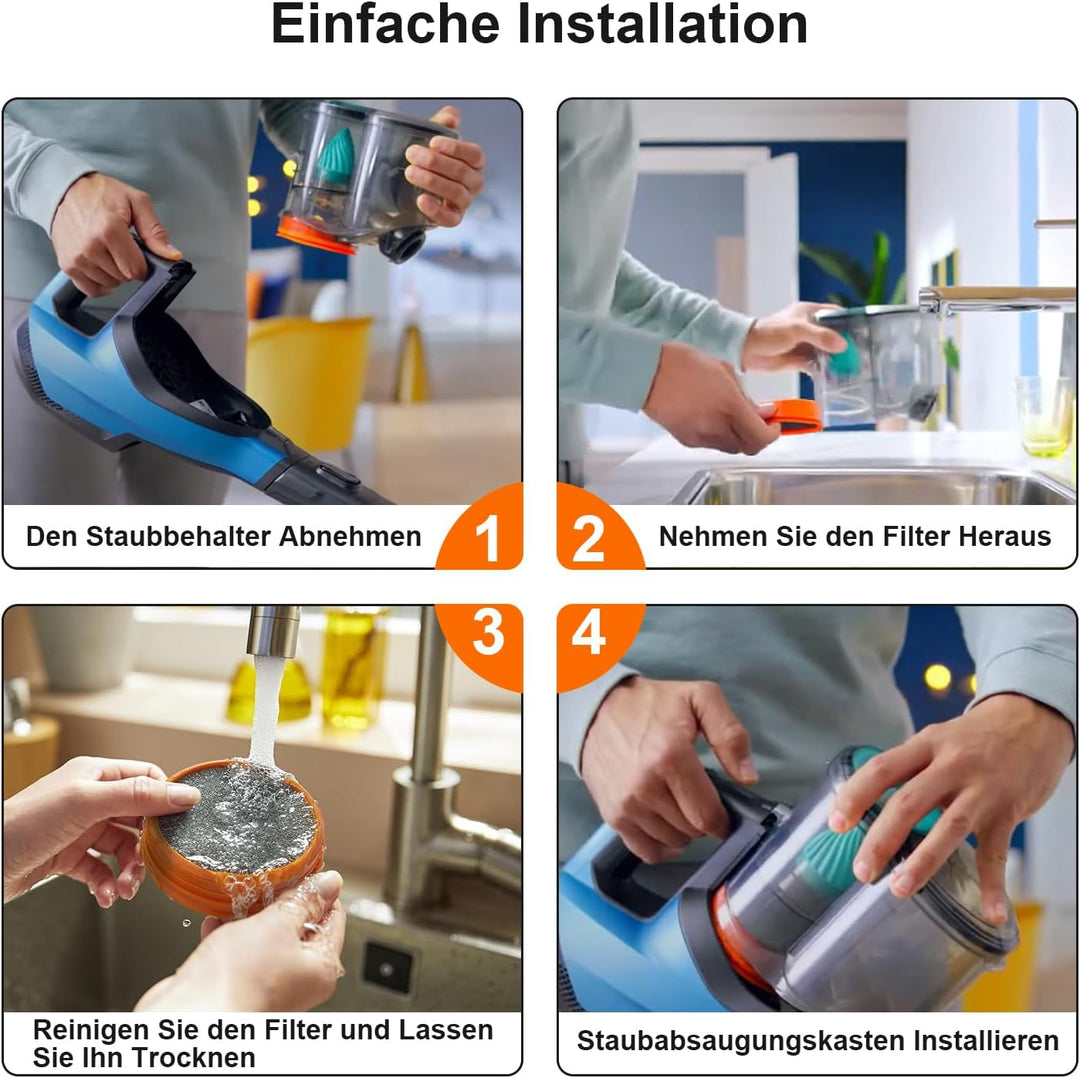 Einfache Installation

Den Staubbehalter Abnehmen

1

2

Nehmen Sie den Filter Heraus

3

4

Reinigen Sie den Filter und Lassen Sie Ihn Trocknen

Staubabsaugungskasten Installieren