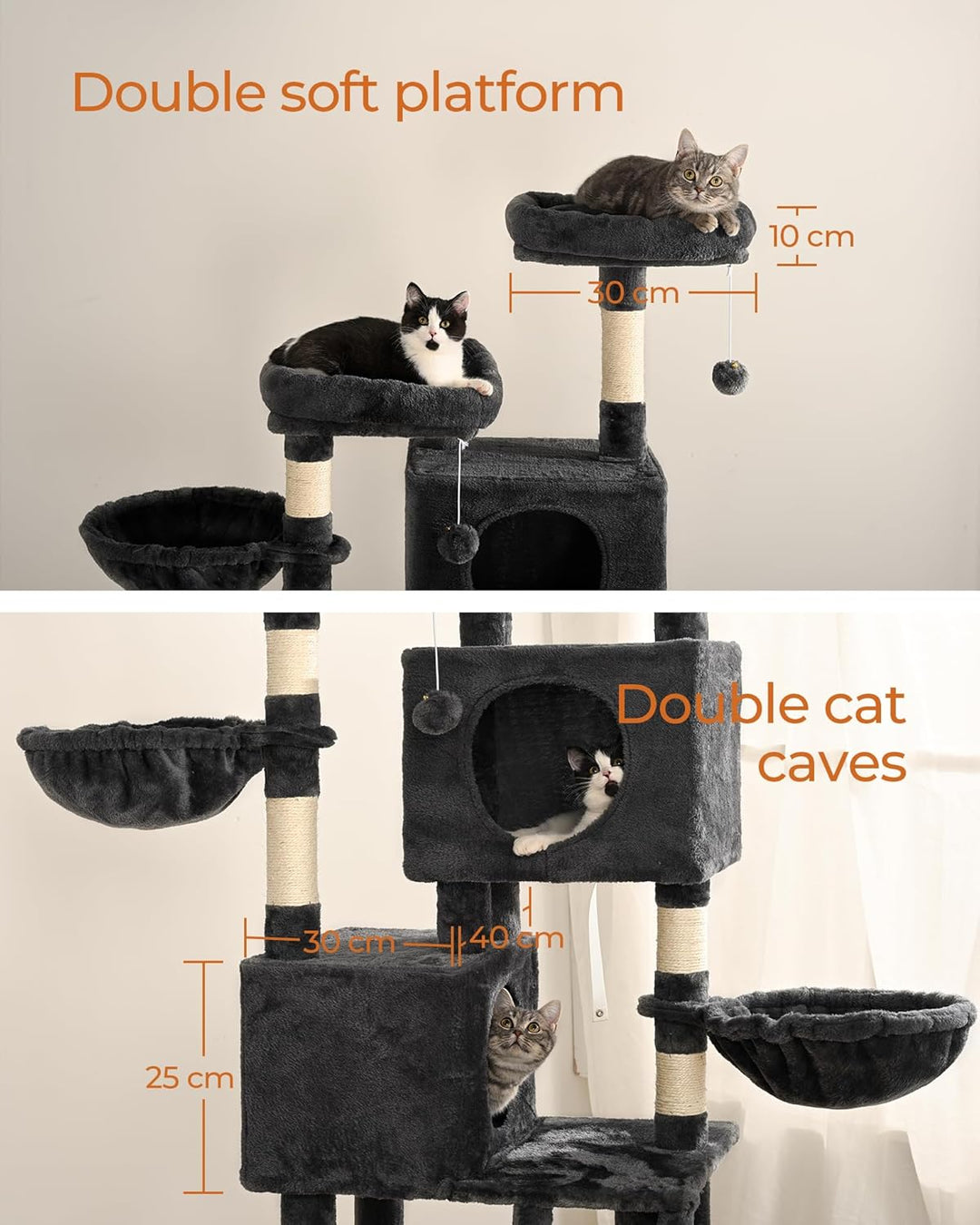 Double soft platform

10 cm

30 cm

Double cat caves

30 cm

40 cm

25 cm