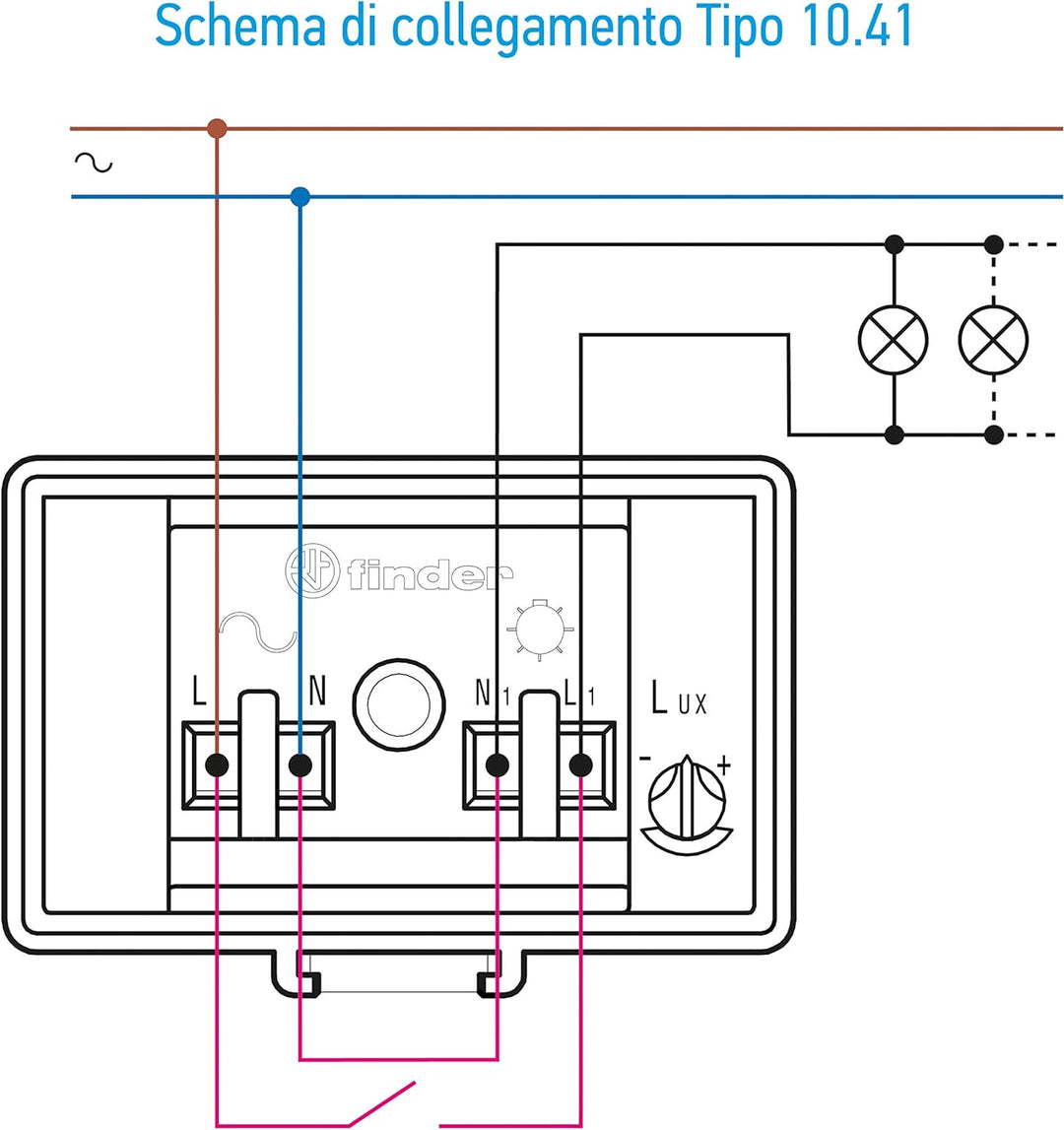 Schema di collegamento Tipo 10.41

~

finder

L N N1 L1 LUX

- +