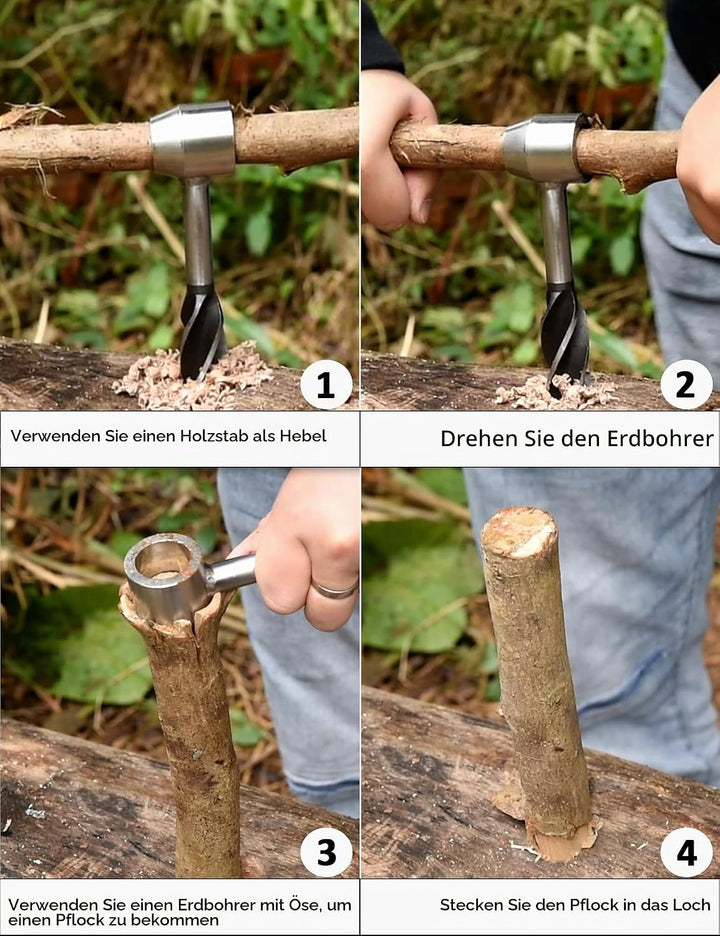 1

Verwenden Sie einen Holzstab als Hebel

2

Drehen Sie den Erdbohrer

3

Verwenden Sie einen Erdbohrer mit Öse, um einen Pflock zu bekommen

4

Stecken Sie den Pflock in das Loch