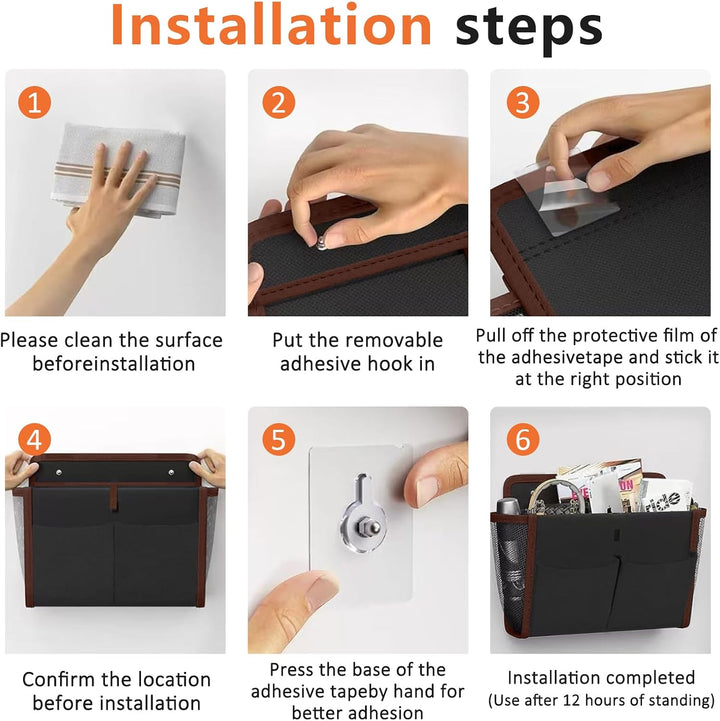 Installation steps

1

Please clean the surface beforeinstallation

2

Put the removable adhesive hook in

3

Pull off the protective film of the adhesivetape and stick it at the right position

4

Confirm the location before installation

5

Press the base of the adhesive tapeby hand for better adhesion

6

Installation completed
(Use after 12 hours of standing)