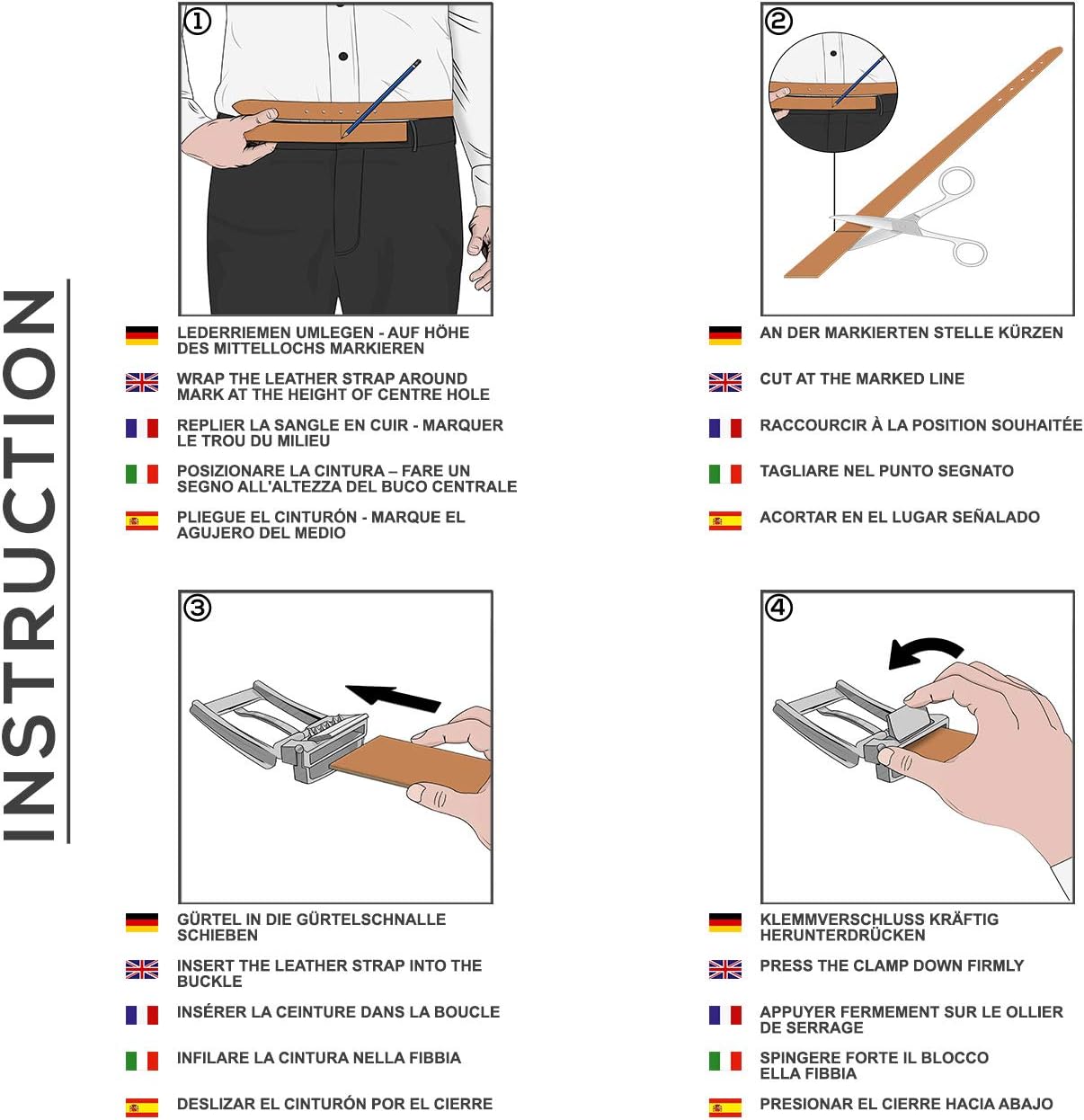 INSTRUCTION

①

LEDERRIEMEN UMLEGEN - AUF HÖHE DES MITTELLOCHS MARKIEREN

WRAP THE LEATHER STRAP AROUND MARK AT THE HEIGHT OF CENTRE HOLE

REPLIER LA SANGLE EN CUIR - MARQUER LE TROU DU MILIEU

POSIZIONARE LA CINTURA – FARE UN SEGNO ALL'ALTEZZA DEL BUCO CENTRALE

PLIEGUE EL CINTURÓN - MARQUE EL AGUJERO DEL MEDIO

②

AN DER MARKIERTEN STELLE KÜRZEN

CUT AT THE MARKED LINE

RACCOURCIR À LA POSITION SOUHAITÉE

TAGLIARE NEL PUNTO SEGNATO

ACORTAR EN EL LUGAR SEÑALADO

③

GÜRTEL IN DIE GÜRTELSCHNALLE SCHIEBEN

INSERT THE LEATHER STRAP INTO THE BUCKLE

INSÉRER LA CEINTURE DANS LA BOUCLE

INFILARE LA CINTURA NELLA FIBBIA

DESLIZAR EL CINTURÓN POR EL CIERRE

④

KLEMMVERSCHLUSS KRÄFTIG HERUNTERDRÜCKEN

PRESS THE CLAMP DOWN FIRMLY

APPUYER FERMEMENT SUR LE OLLIER DE SERRAGE

SPINGERE FORTE IL BLOCCO ELLA FIBBIA

PRESIONAR EL CIERRE HACIA ABAJO