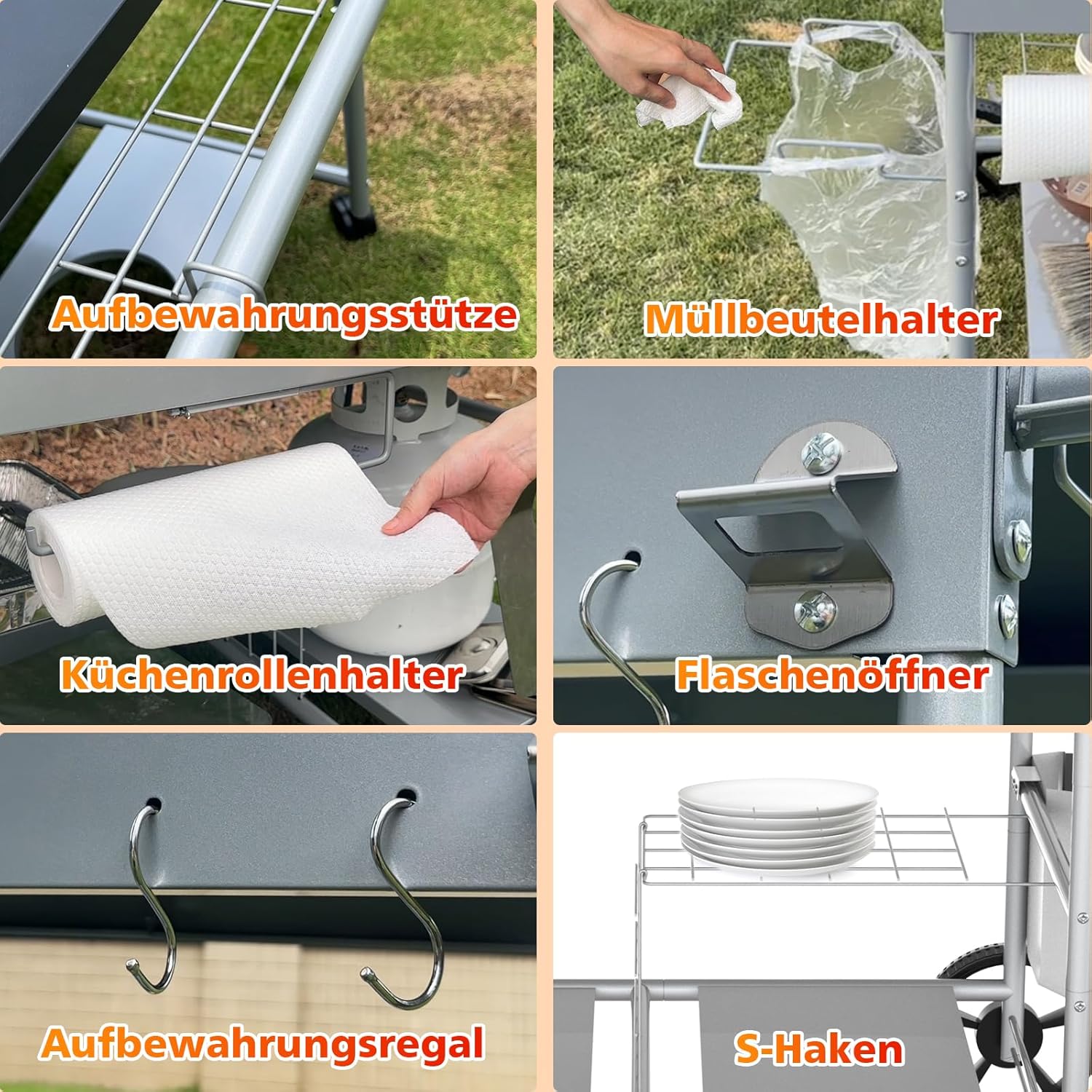 Aufbewahrungsstütze

Müllbeutelhalter

Küchenrollenhalter

Flaschenöffner

Aufbewahrungsregal

S-Haken