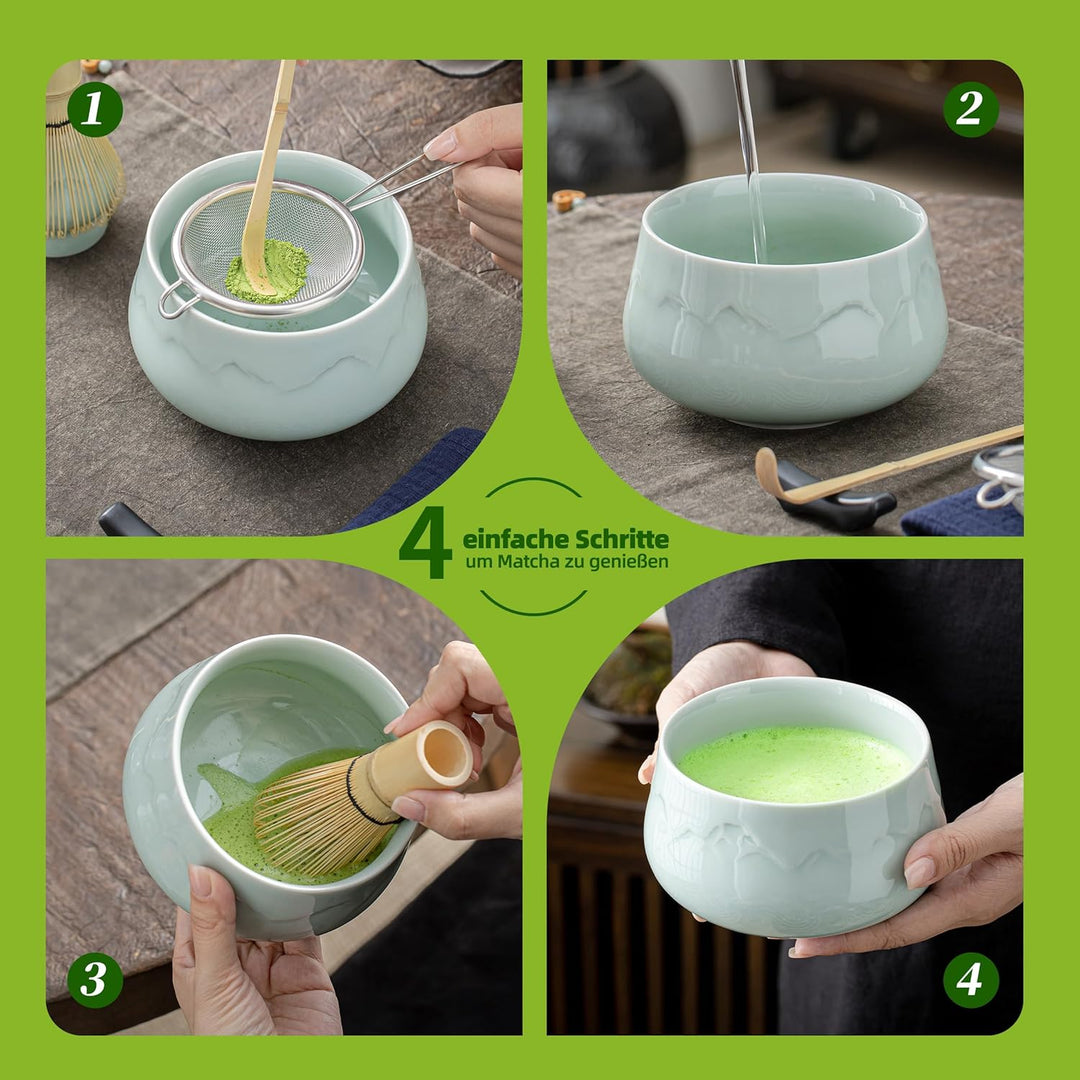 1

2

4 einfache Schritte um Matcha zu genießen

3

4