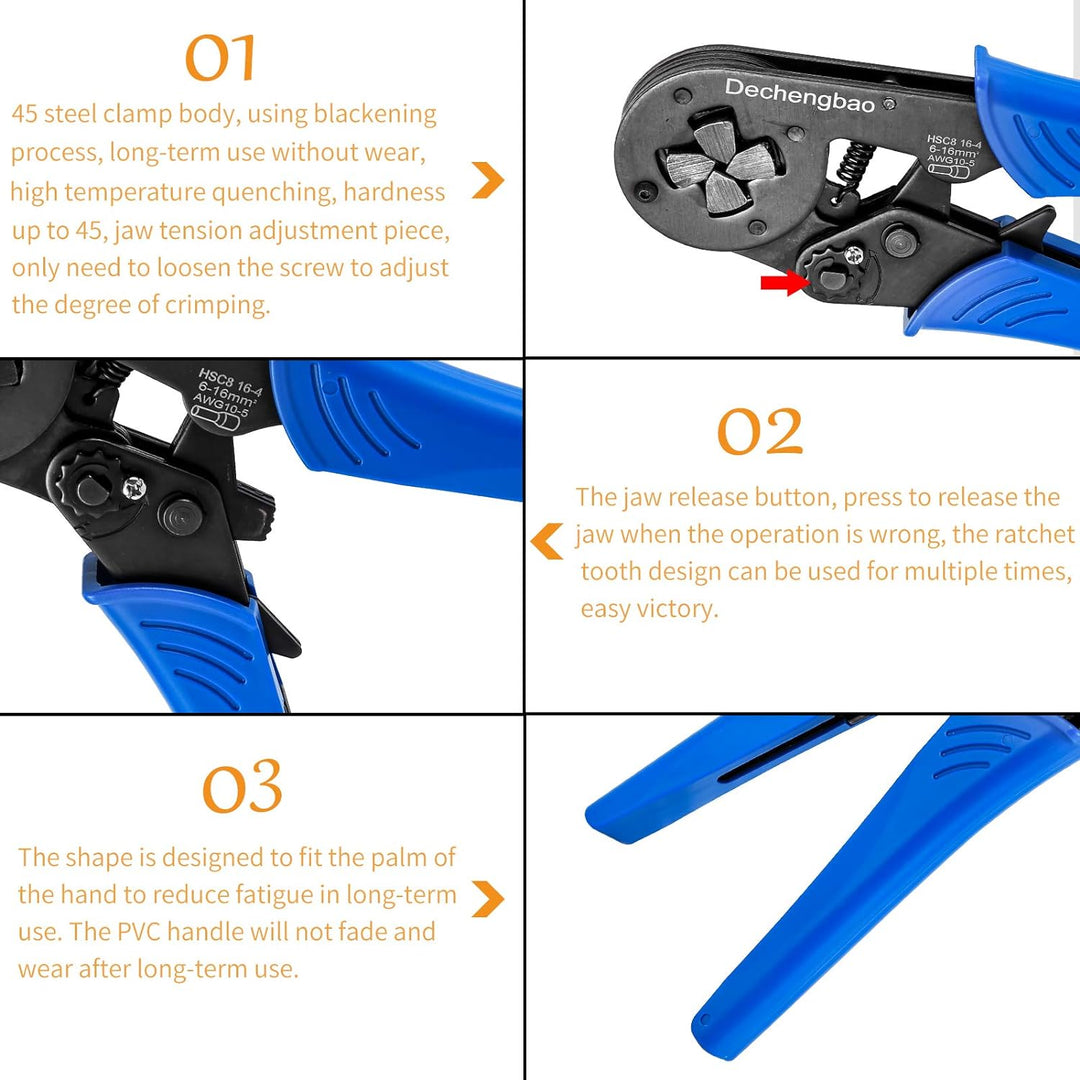 01

45 steel clamp body, using blackening process, long-term use without wear, high temperature quenching, hardness up to 45, jaw tension adjustment piece, only need to loosen the screw to adjust the degree of crimping.

Dechengbao

HSC8 16-4
6-16mm²
AWG10-5

HSC8 16-4
6-16mm²
AWG10-5

02

The jaw release button, press to release the jaw when the operation is wrong, the ratchet tooth design can be used for multiple times, easy victory.

03

The shape is designed to fit the palm of the hand to reduce fatigue in long-term use. The PVC handle will not fade and wear after long-term use.