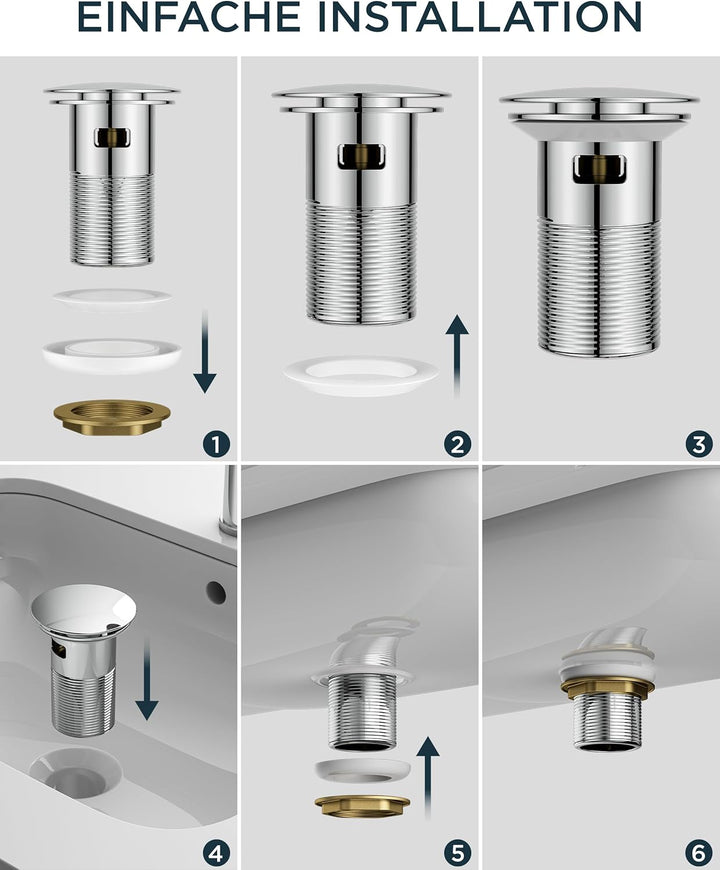 EINFACHE INSTALLATION

1

2

3

4

5

6