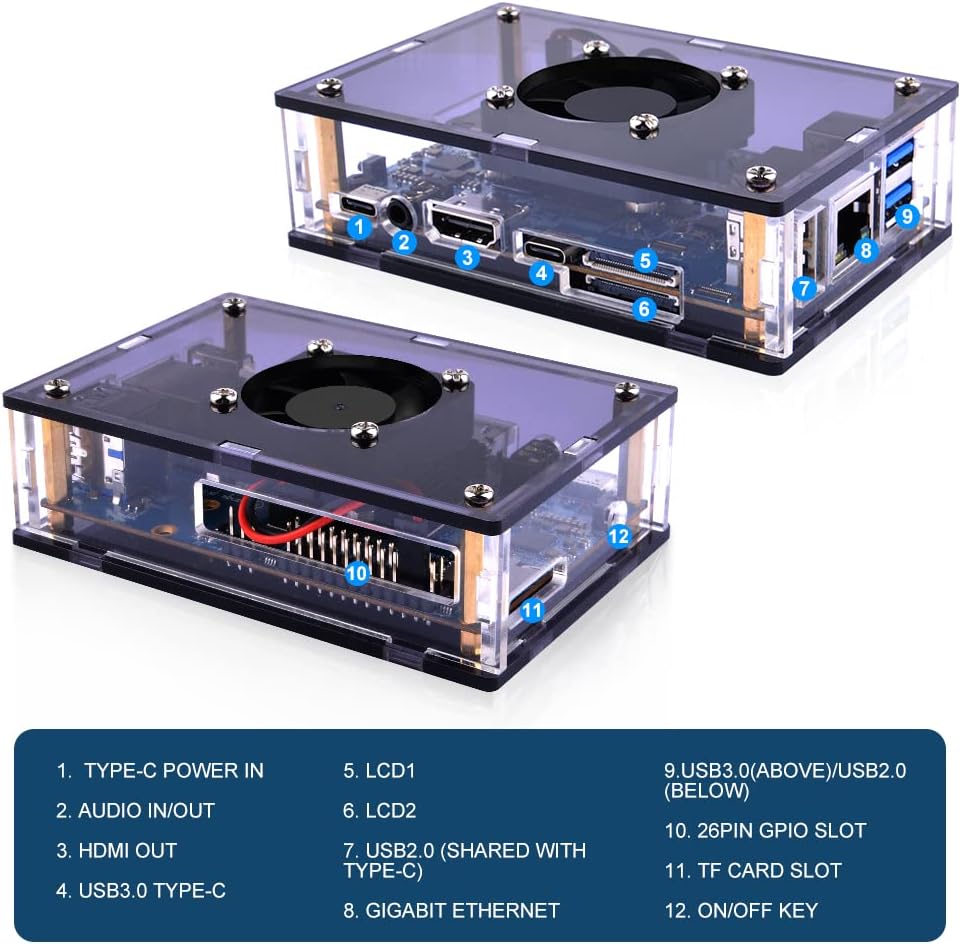 1
2
3
4
5
6
7
8
9
10
11
12

1. TYPE-C POWER IN
2. AUDIO IN/OUT
3. HDMI OUT
4. USB3.0 TYPE-C

5. LCD1
6. LCD2
7. USB2.0 (SHARED WITH TYPE-C)
8. GIGABIT ETHERNET

9.USB3.0(ABOVE)/USB2.0 (BELOW)
10. 26PIN GPIO SLOT
11. TF CARD SLOT
12. ON/OFF KEY