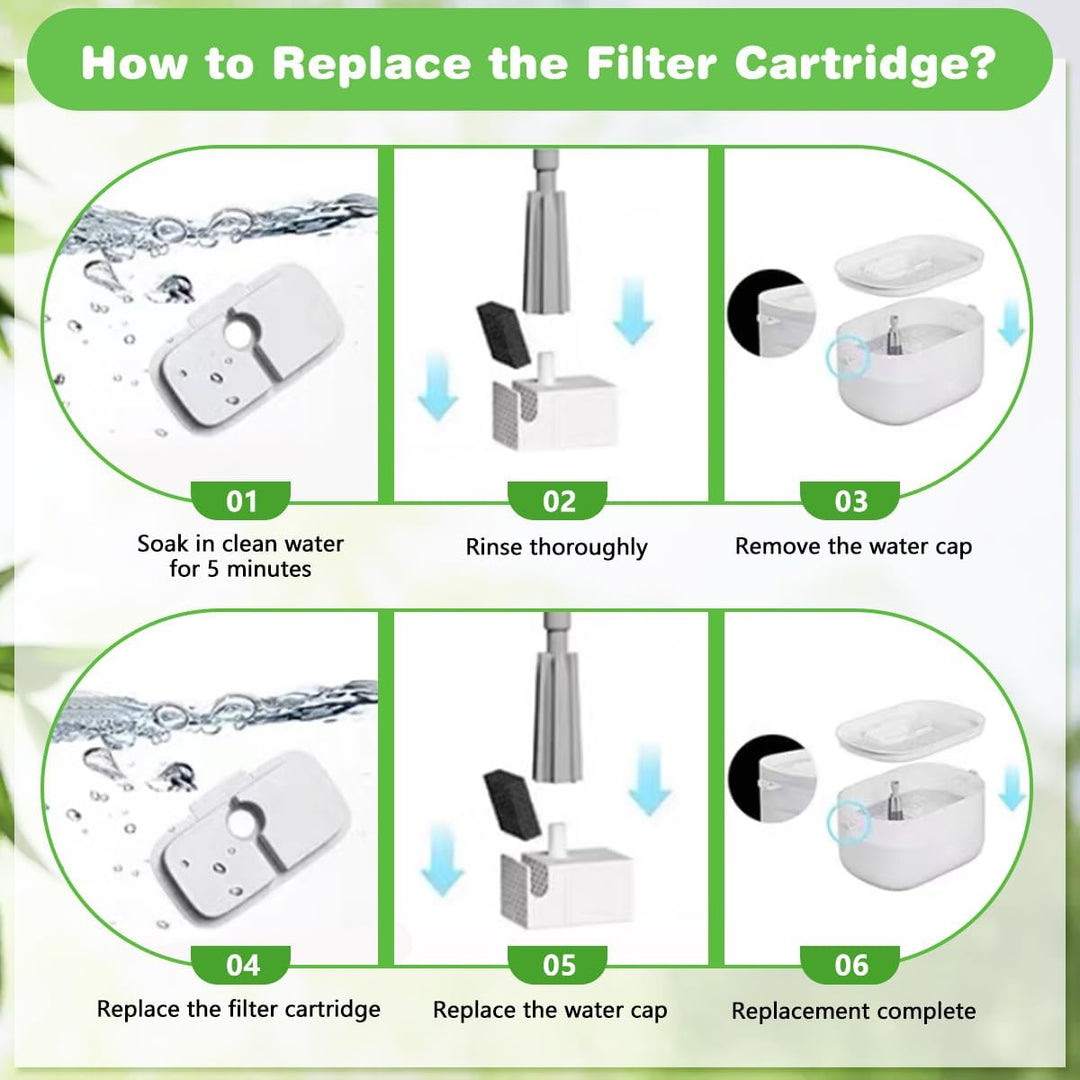 How to Replace the Filter Cartridge?

01
Soak in clean water for 5 minutes

02
Rinse thoroughly

03
Remove the water cap

04
Replace the filter cartridge

05
Replace the water cap

06
Replacement complete