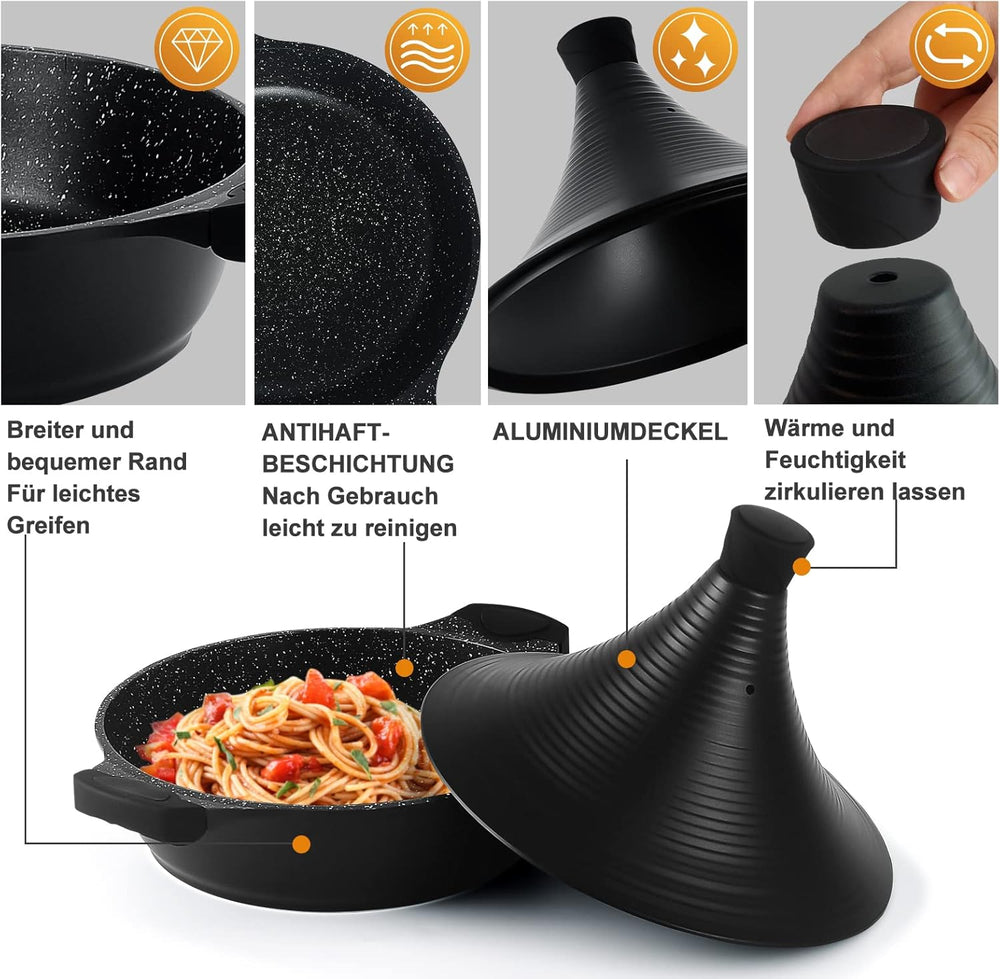 Breiter und bequemer Rand Für leichtes Greifen

ANTIHAFT-BESCHICHTUNG Nach Gebrauch leicht zu reinigen

ALUMINIUMDECKEL

Wärme und Feuchtigkeit zirkulieren lassen