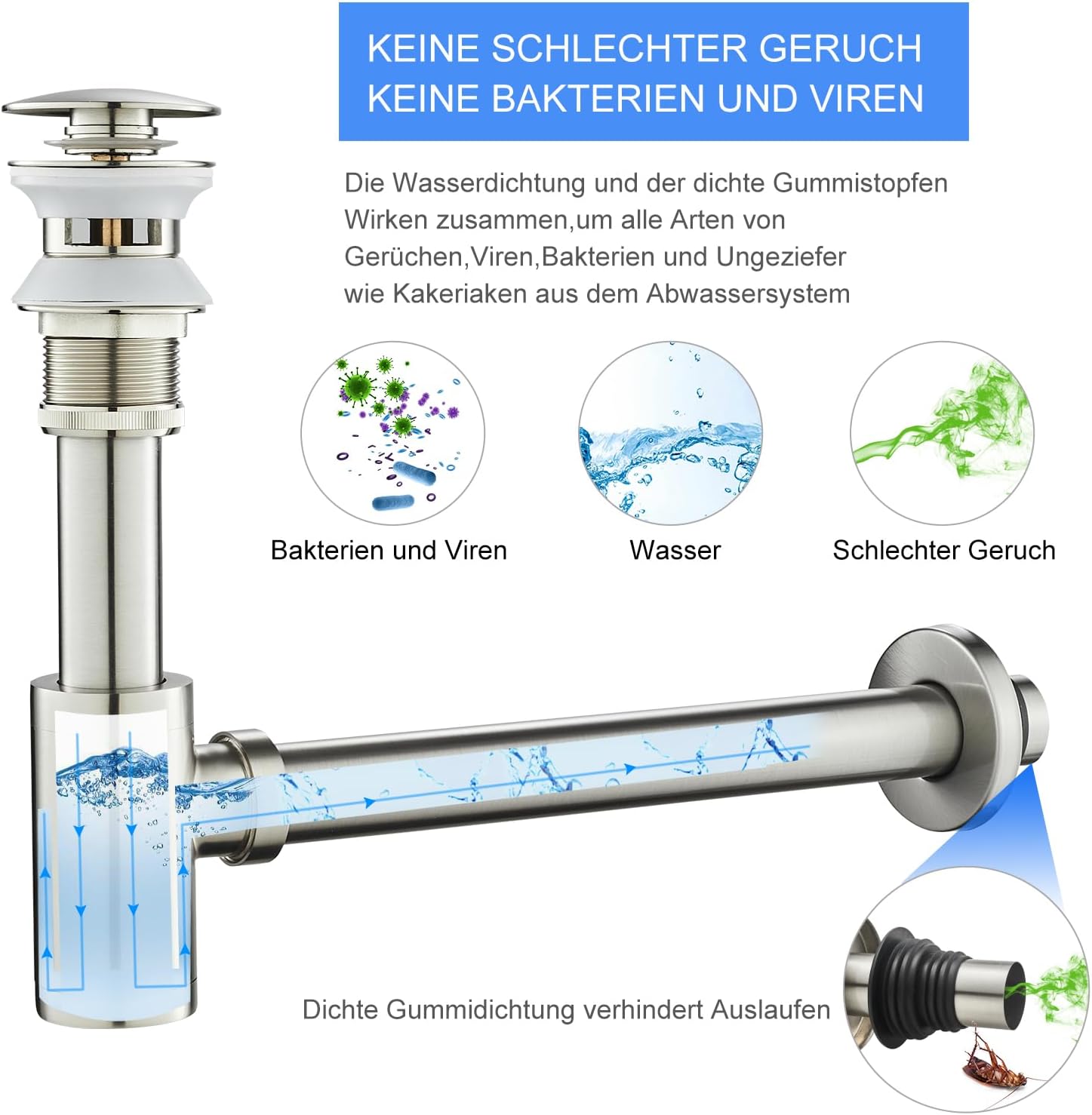 KEINE SCHLECHTER GERUCH
KEINE BAKTERIEN UND VIREN

Die Wasserdichtung und der dichte Gummistopfen Wirken zusammen,um alle Arten von Gerüchen,Viren,Bakterien und Ungeziefer wie Kakeriaken aus dem Abwassersystem

Bakterien und Viren

Wasser

Schlechter Geruch

Dichte Gummidichtung verhindert Auslaufen