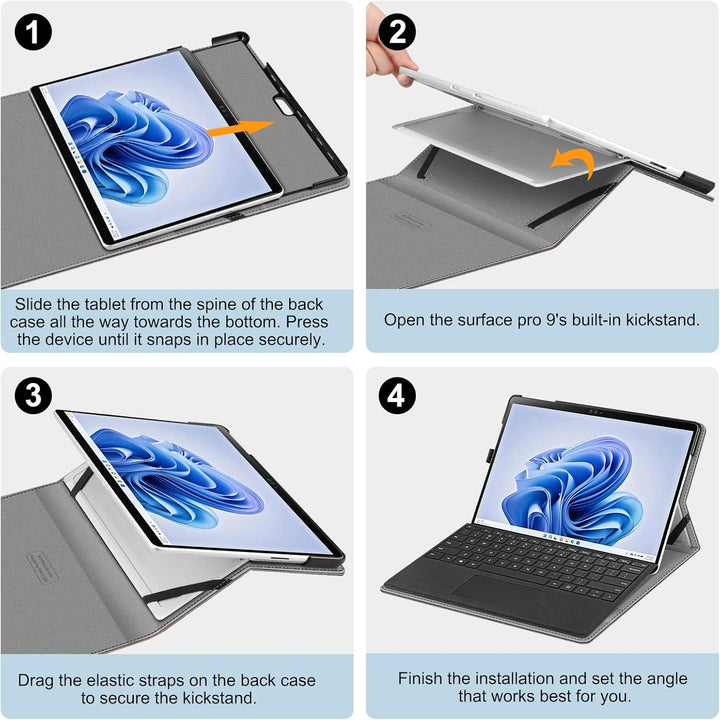 1

Slide the tablet from the spine of the back case all the way towards the bottom. Press the device until it snaps in place securely.

2

Open the surface pro 9's built-in kickstand.

3

Drag the elastic straps on the back case to secure the kickstand.

4

Finish the installation and set the angle that works best for you.