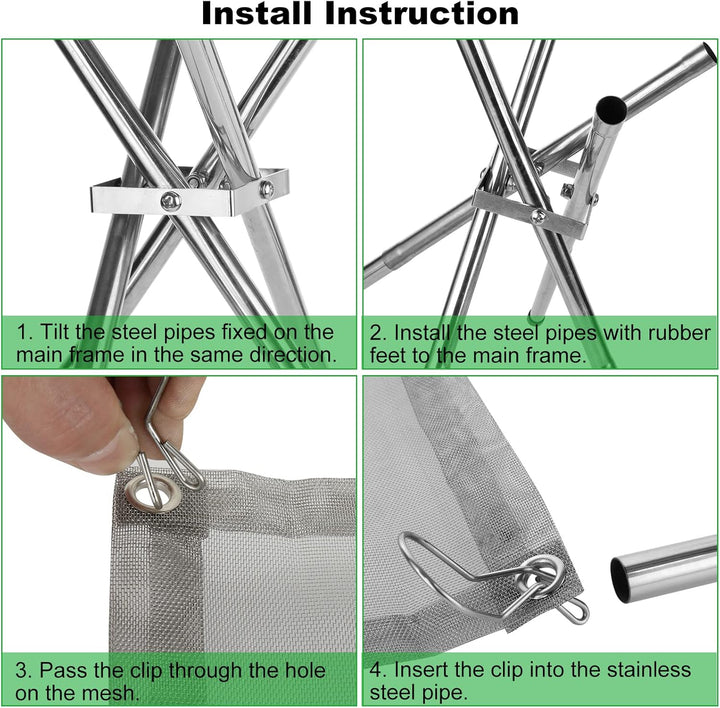 Install Instruction

1. Tilt the steel pipes fixed on the main frame in the same direction.

2. Install the steel pipes with rubber feet to the main frame.

3. Pass the clip through the hole on the mesh.

4. Insert the clip into the stainless steel pipe.