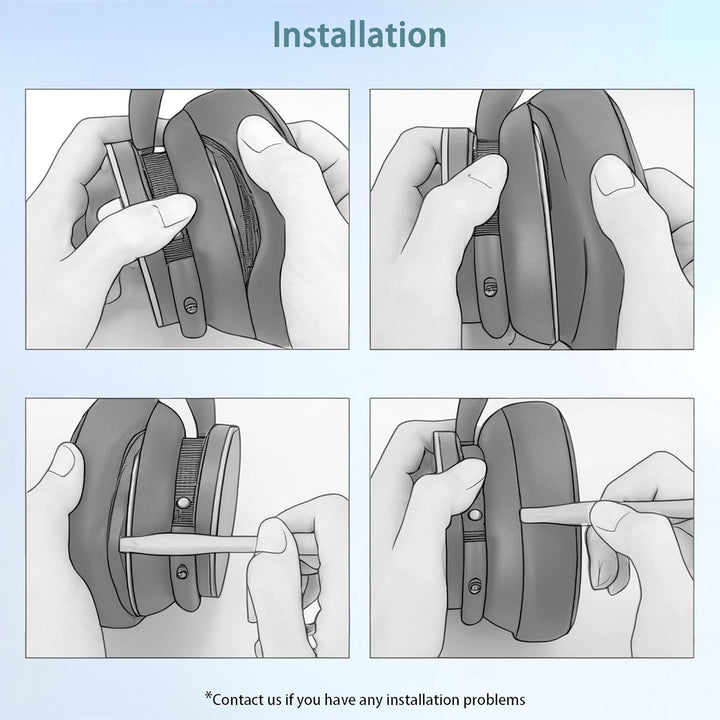 Installation

*Contact us if you have any installation problems