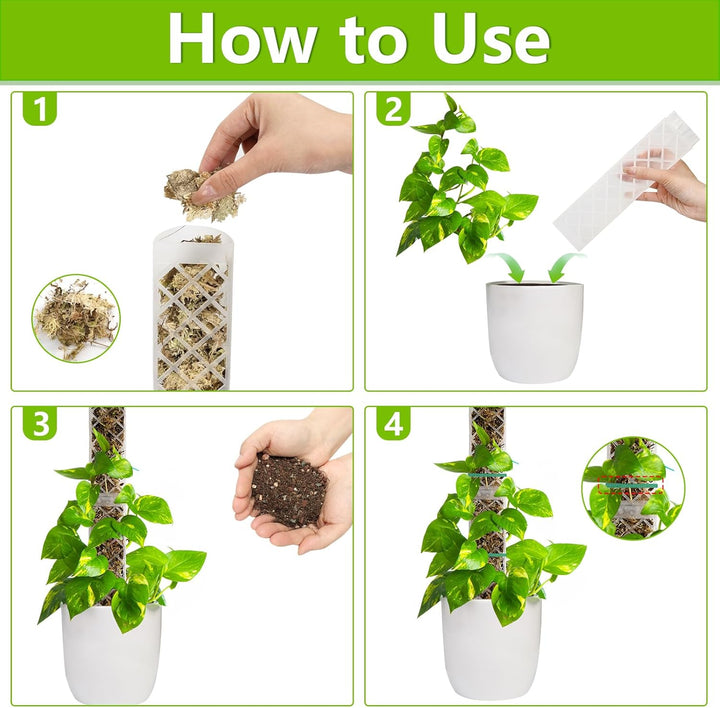 How to Use

1

2

3

4