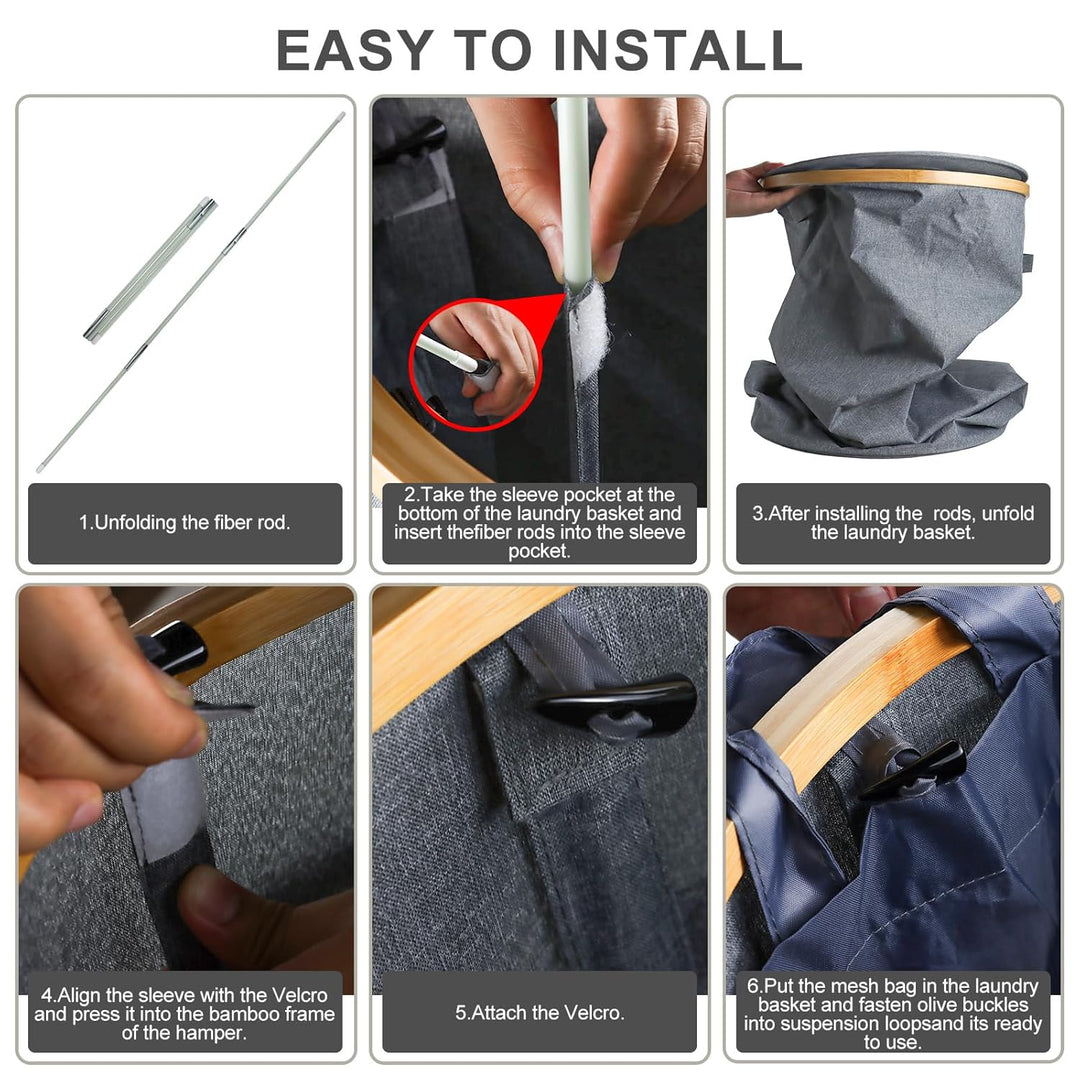 EASY TO INSTALL

1.Unfolding the fiber rod.

2.Take the sleeve pocket at the bottom of the laundry basket and insert thefiber rods into the sleeve pocket.

3.After installing the rods, unfold the laundry basket.

4.Align the sleeve with the Velcro and press it into the bamboo frame of the hamper.

5.Attach the Velcro.

6.Put the mesh bag in the laundry basket and fasten olive buckles into suspension loopsand its ready to use.