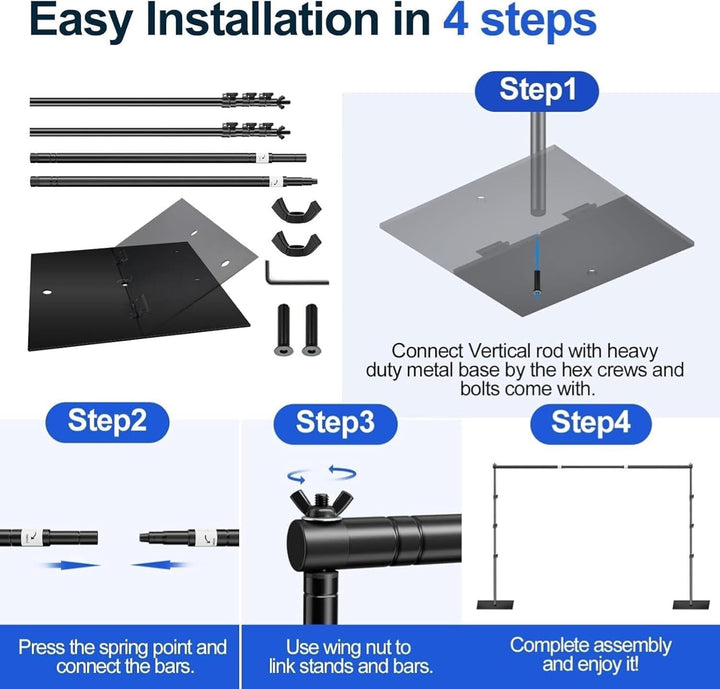 Easy Installation in 4 steps

Step1

Connect Vertical rod with heavy duty metal base by the hex crews and bolts come with.

Step2

Press the spring point and connect the bars.

Step3

Use wing nut to link stands and bars.

Step4

Complete assembly and enjoy it!