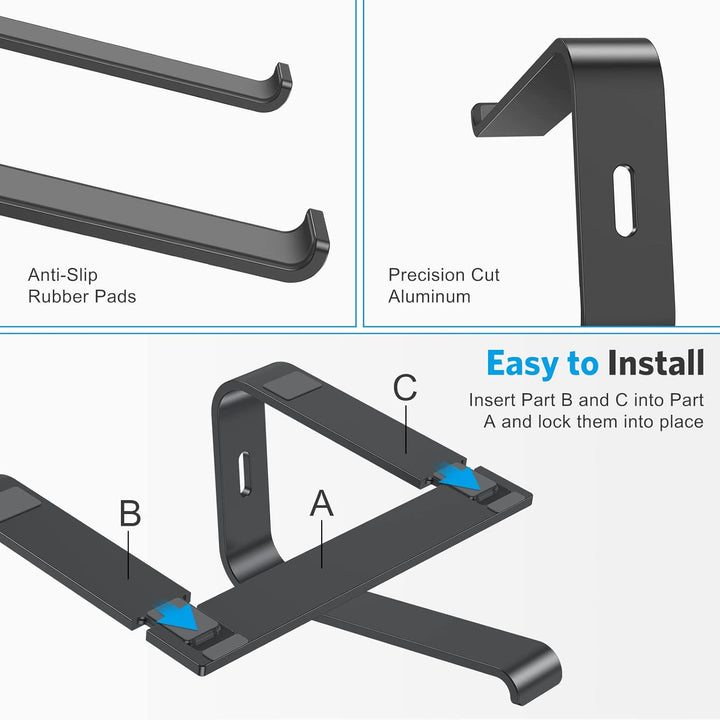 Anti-Slip
Rubber Pads

Precision Cut
Aluminum

Easy to Install

Insert Part B and C into Part A and lock them into place

C

B

A