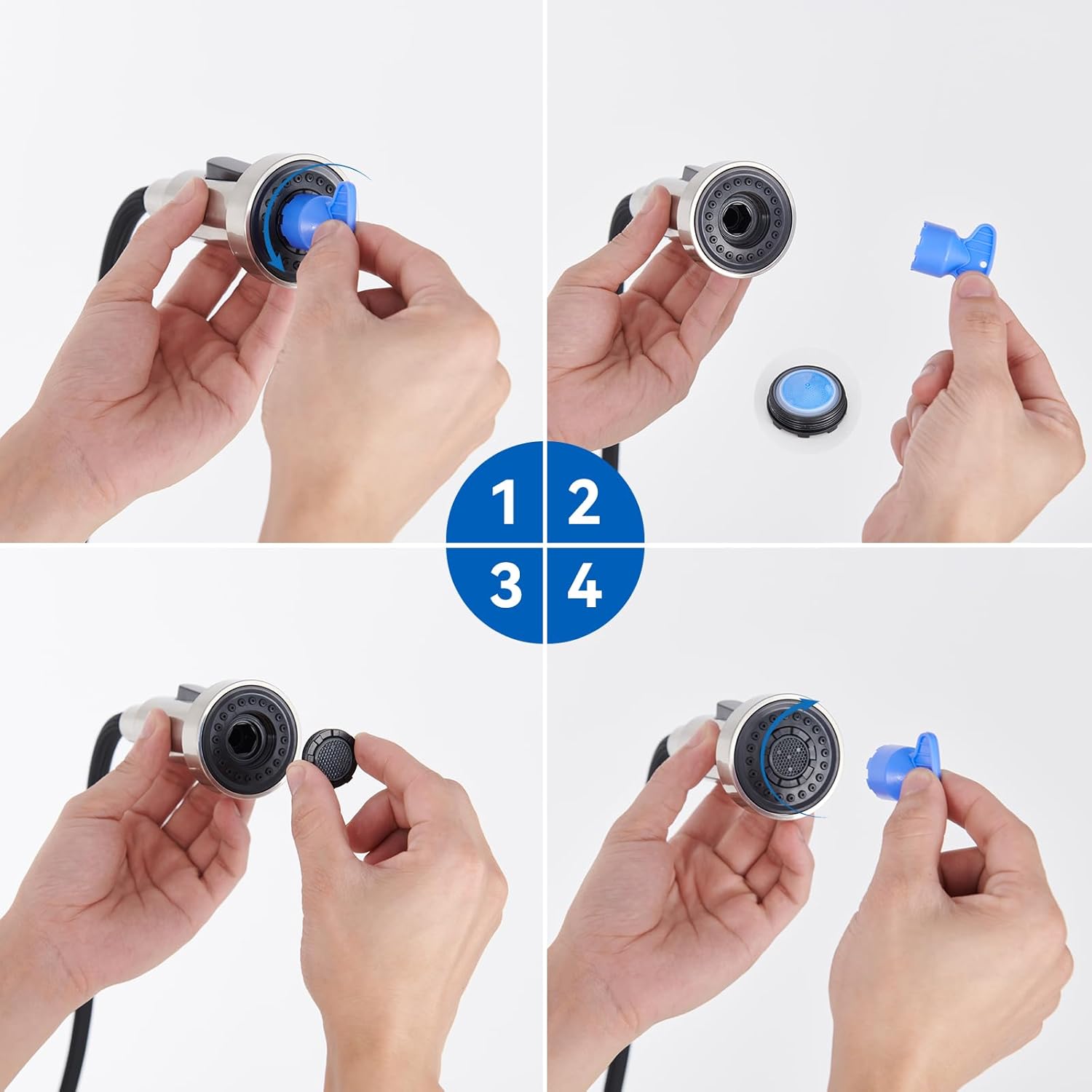 1 2
3 4