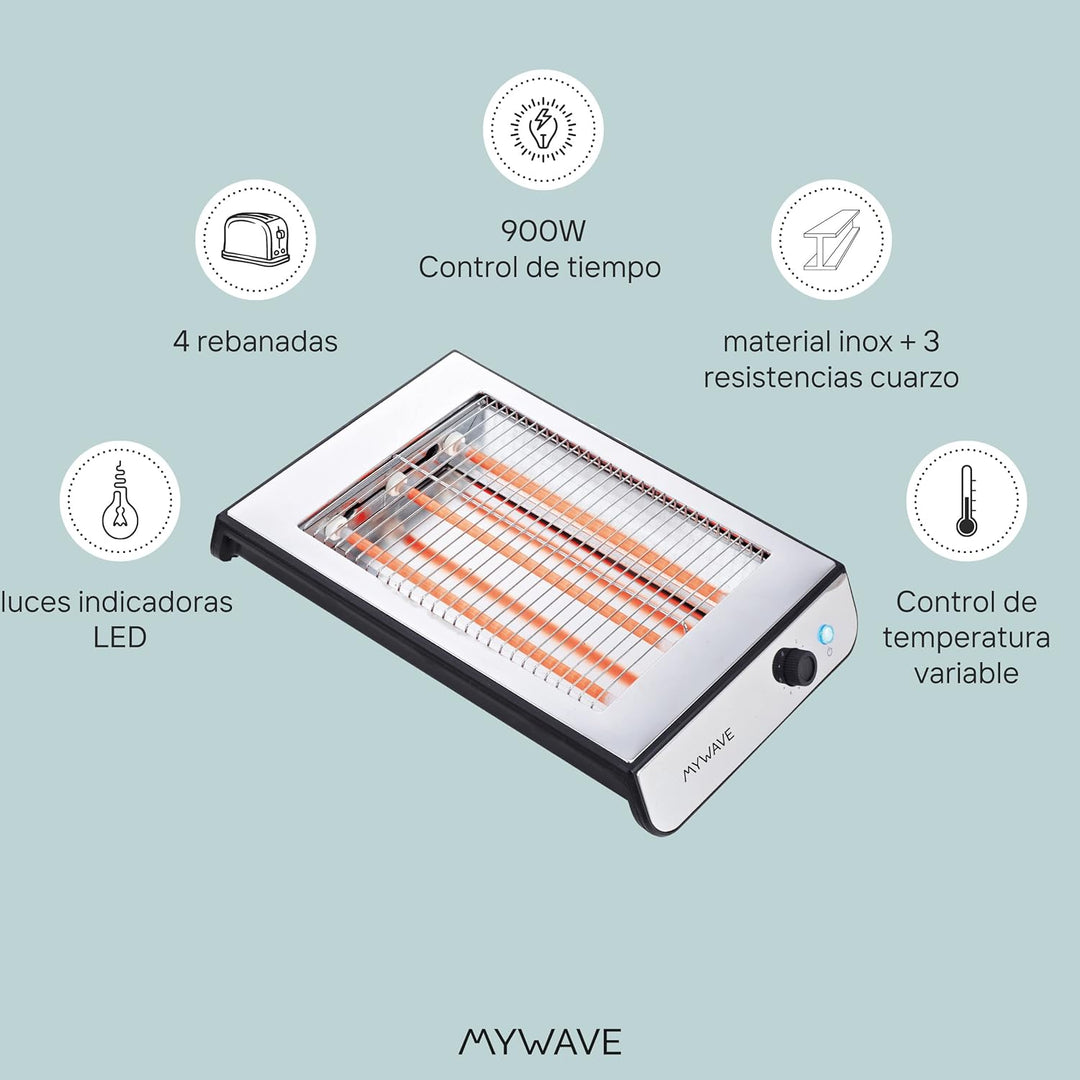 900W
Control de tiempo

4 rebanadas

material inox + 3
resistencias cuarzo

luces indicadoras
LED

Control de
temperatura
variable

MYWAVE

MYWAVE