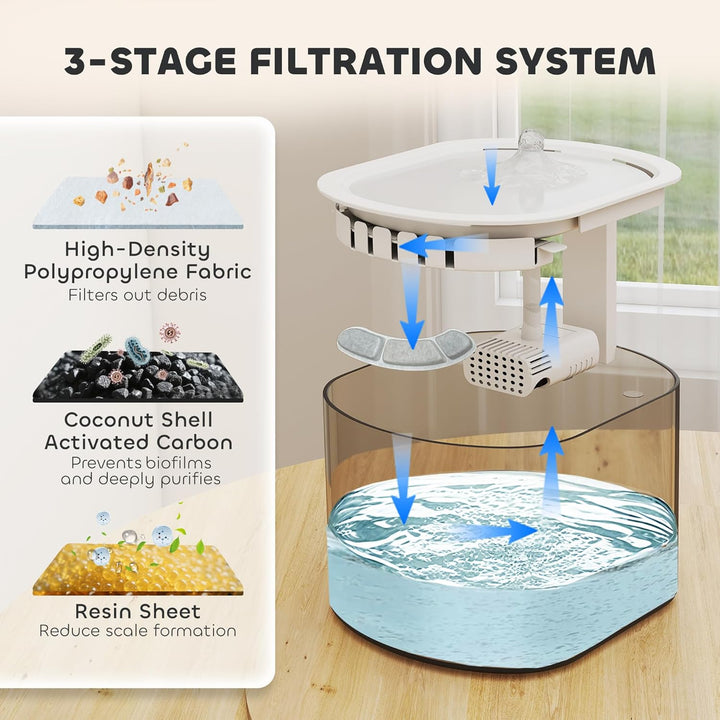 3-STAGE FILTRATION SYSTEM

High-Density Polypropylene Fabric
Filters out debris

Coconut Shell Activated Carbon
Prevents biofilms and deeply purifies

Resin Sheet
Reduce scale formation