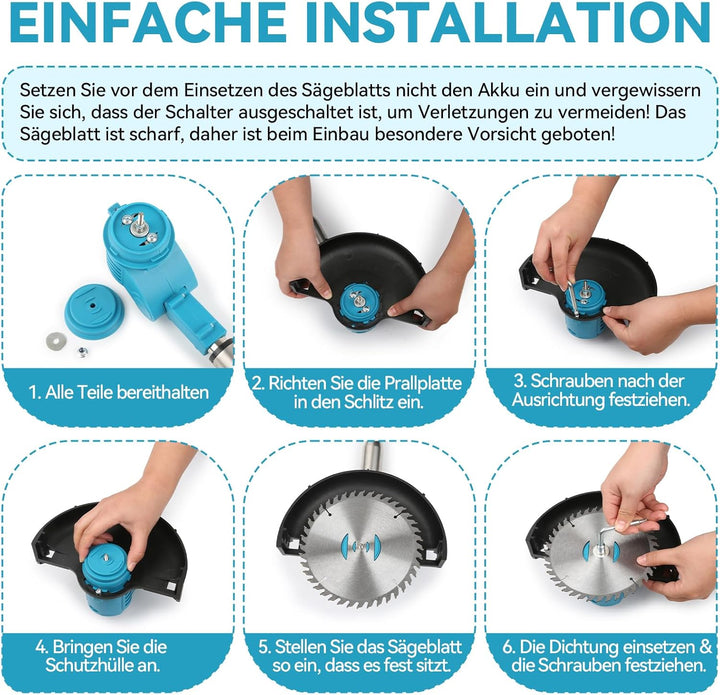 EINFACHE INSTALLATION

Setzen Sie vor dem Einsetzen des Sägeblatts nicht den Akku ein und vergewissern Sie sich, dass der Schalter ausgeschaltet ist, um Verletzungen zu vermeiden! Das Sägeblatt ist scharf, daher ist beim Einbau besondere Vorsicht geboten!

1. Alle Teile bereithalten

2. Richten Sie die Prallplatte in den Schlitz ein.

3. Schrauben nach der Ausrichtung festziehen.

4. Bringen Sie die Schutzhülle an.

5. Stellen Sie das Sägeblatt so ein, dass es fest sitzt.

6. Die Dichtung einsetzen & die Schrauben festziehen.