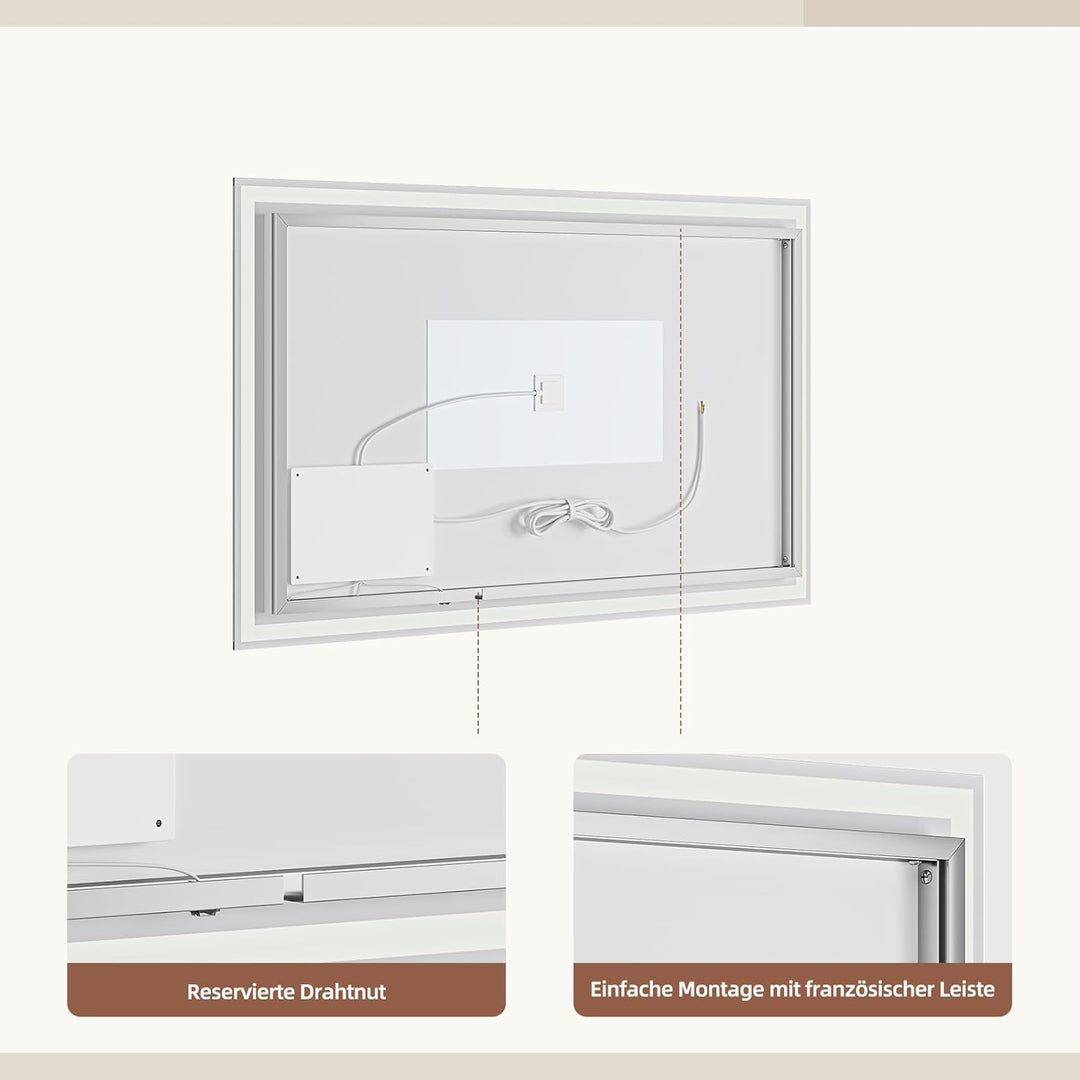 Reservierte Drahtnut

Einfache Montage mit französischer Leiste