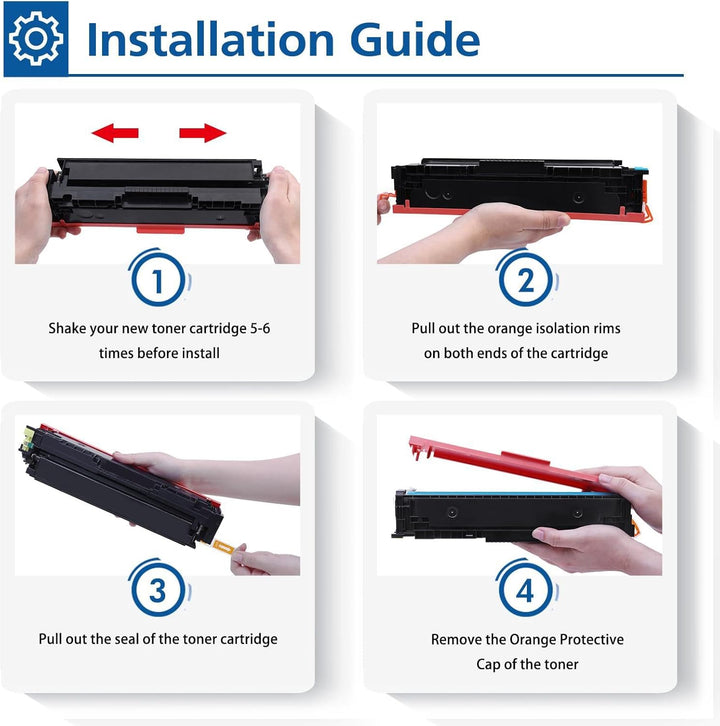 Installation Guide

1
Shake your new toner cartridge 5-6 times before install

2
Pull out the orange isolation rims on both ends of the cartridge

3
Pull out the seal of the toner cartridge

4
Remove the Orange Protective Cap of the toner