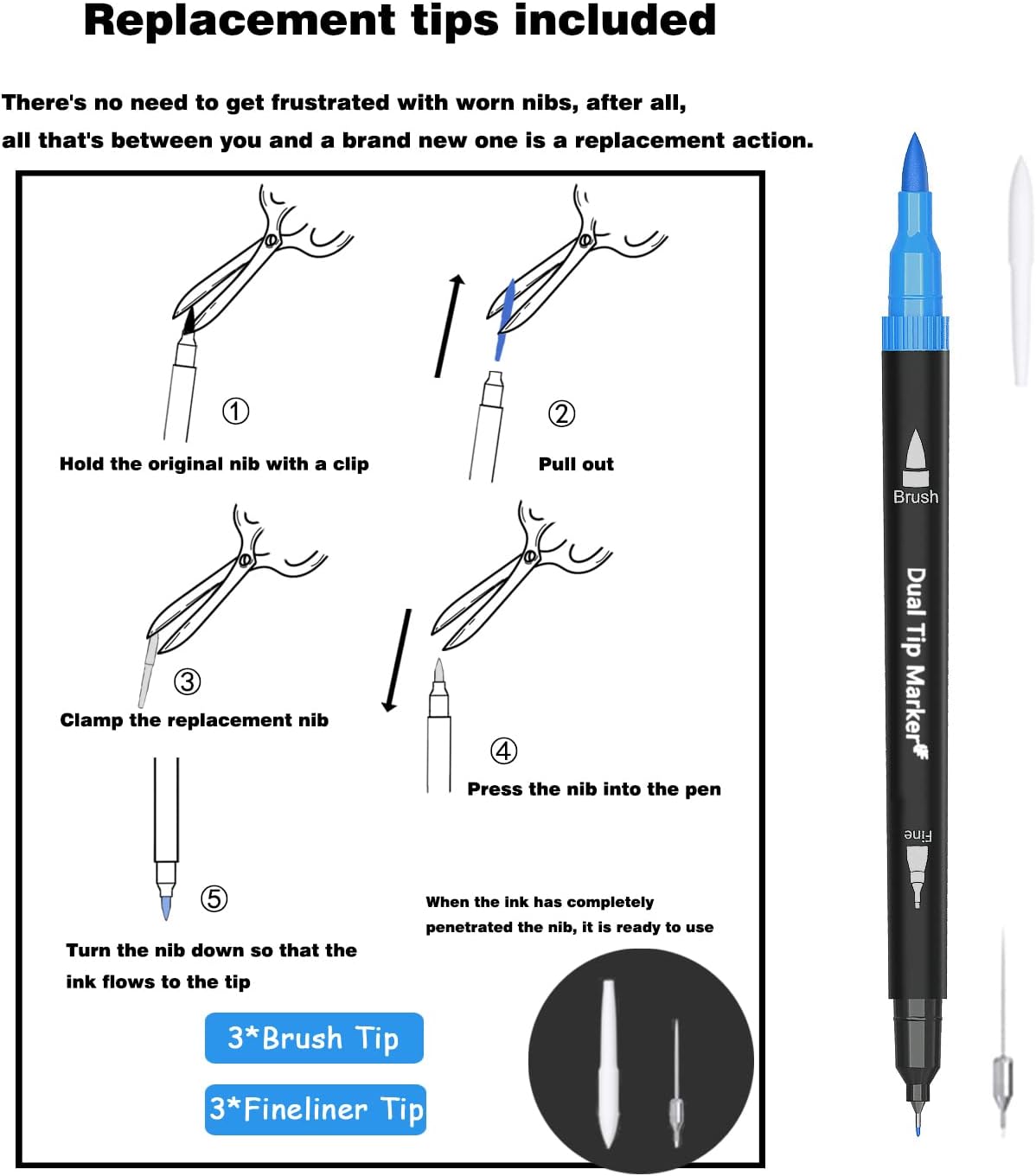 Replacement tips included

There's no need to get frustrated with worn nibs, after all, all that's between you and a brand new one is a replacement action.

①
Hold the original nib with a clip

②
Pull out

③
Clamp the replacement nib

④
Press the nib into the pen

⑤
Turn the nib down so that the ink flows to the tip

When the ink has completely penetrated the nib, it is ready to use

3*Brush Tip

3*Fineliner Tip

Brush

Dual Tip Marker

Fine