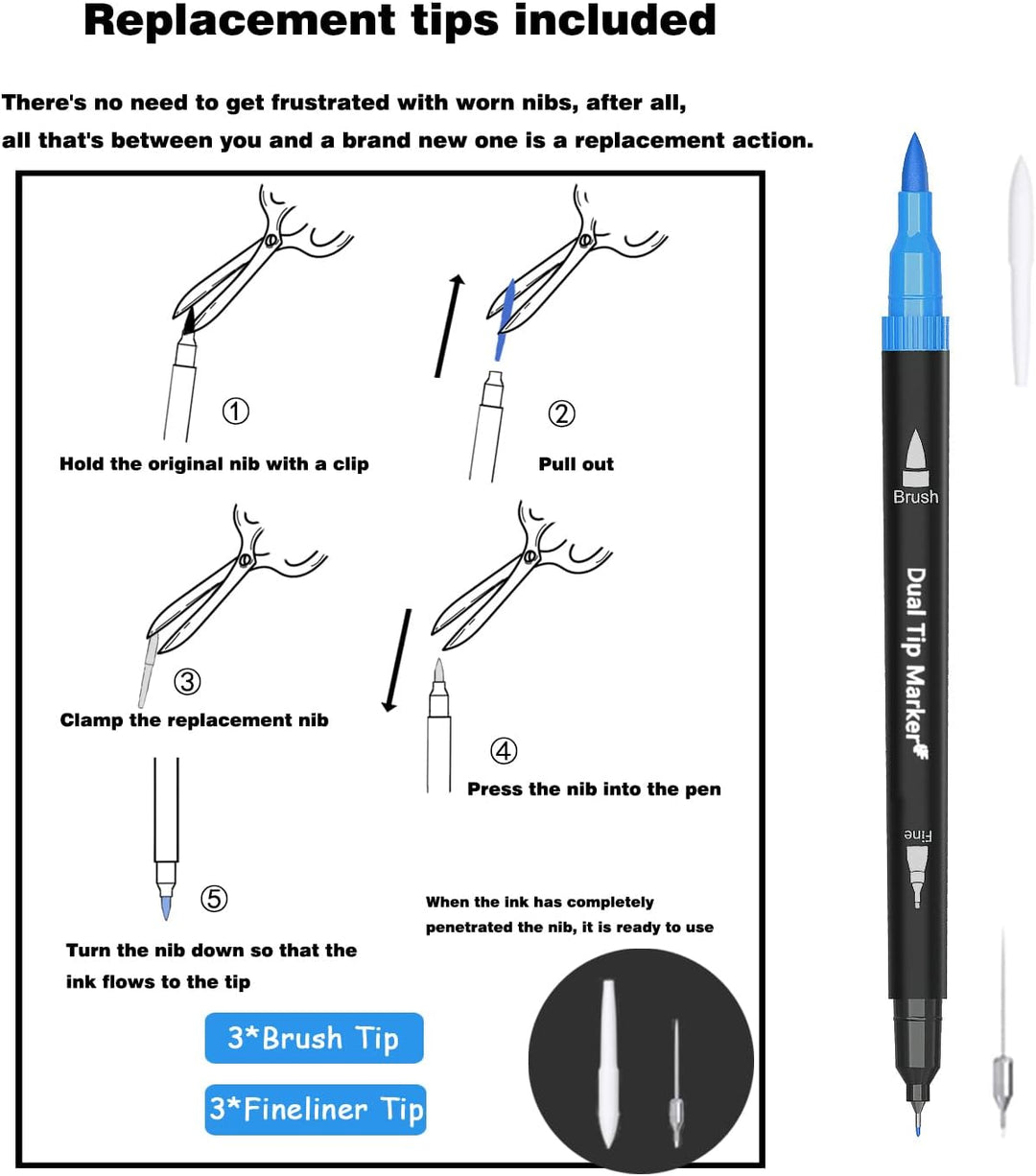 Replacement tips included

There's no need to get frustrated with worn nibs, after all, all that's between you and a brand new one is a replacement action.

①
Hold the original nib with a clip

②
Pull out

③
Clamp the replacement nib

④
Press the nib into the pen

⑤
Turn the nib down so that the ink flows to the tip

When the ink has completely penetrated the nib, it is ready to use

3*Brush Tip

3*Fineliner Tip

Brush
Dual Tip Marker
Fine