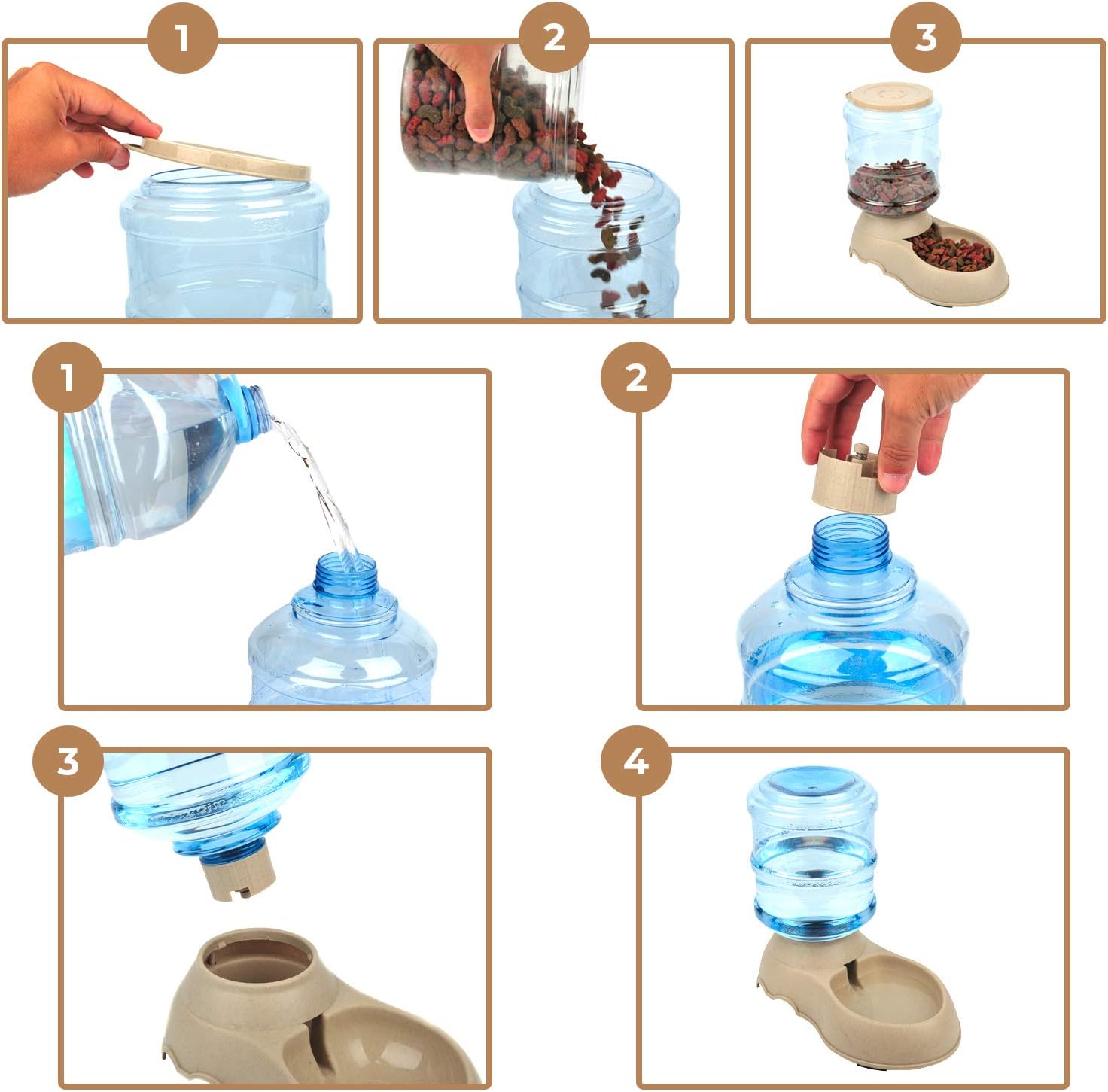 1

2

3

1

2

3

4