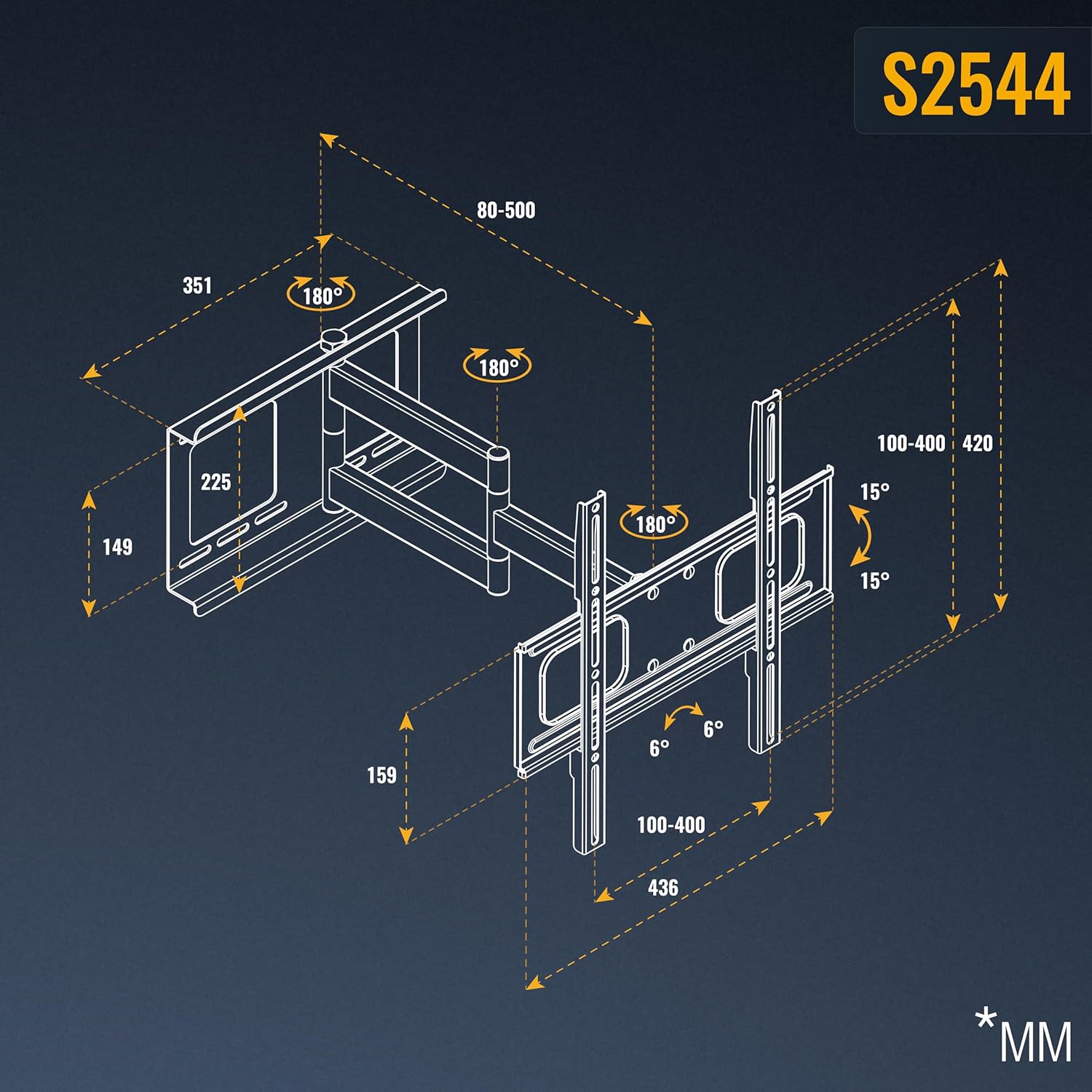 S2544

80-500

351

180°

180°

225

149

180°

100-400

420

15°

15°

6°

6°

159

100-400

436

*MM