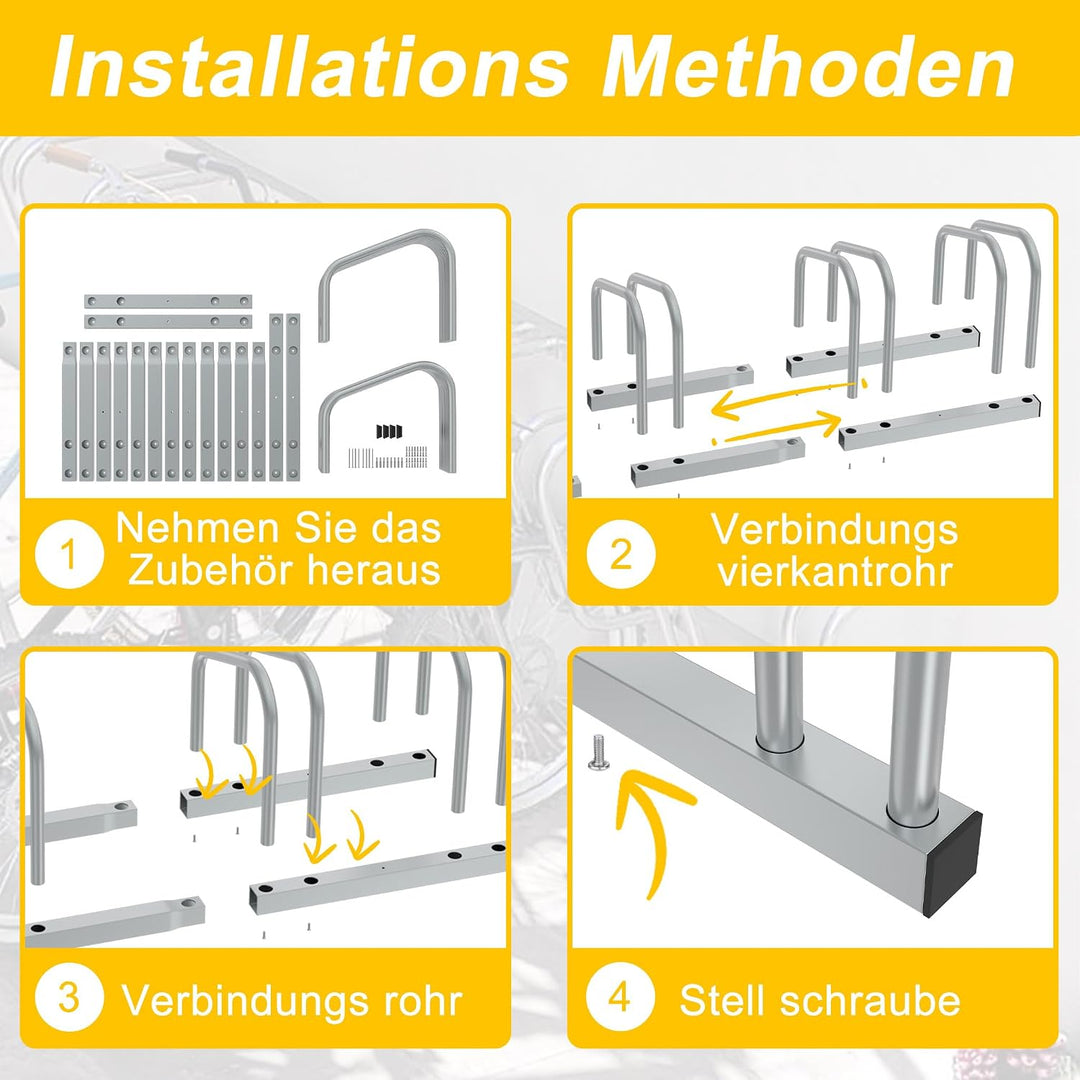 Installations Methoden

1 Nehmen Sie das Zubehör heraus

2 Verbindungs vierkantrohr

3 Verbindungs rohr

4 Stell schraube