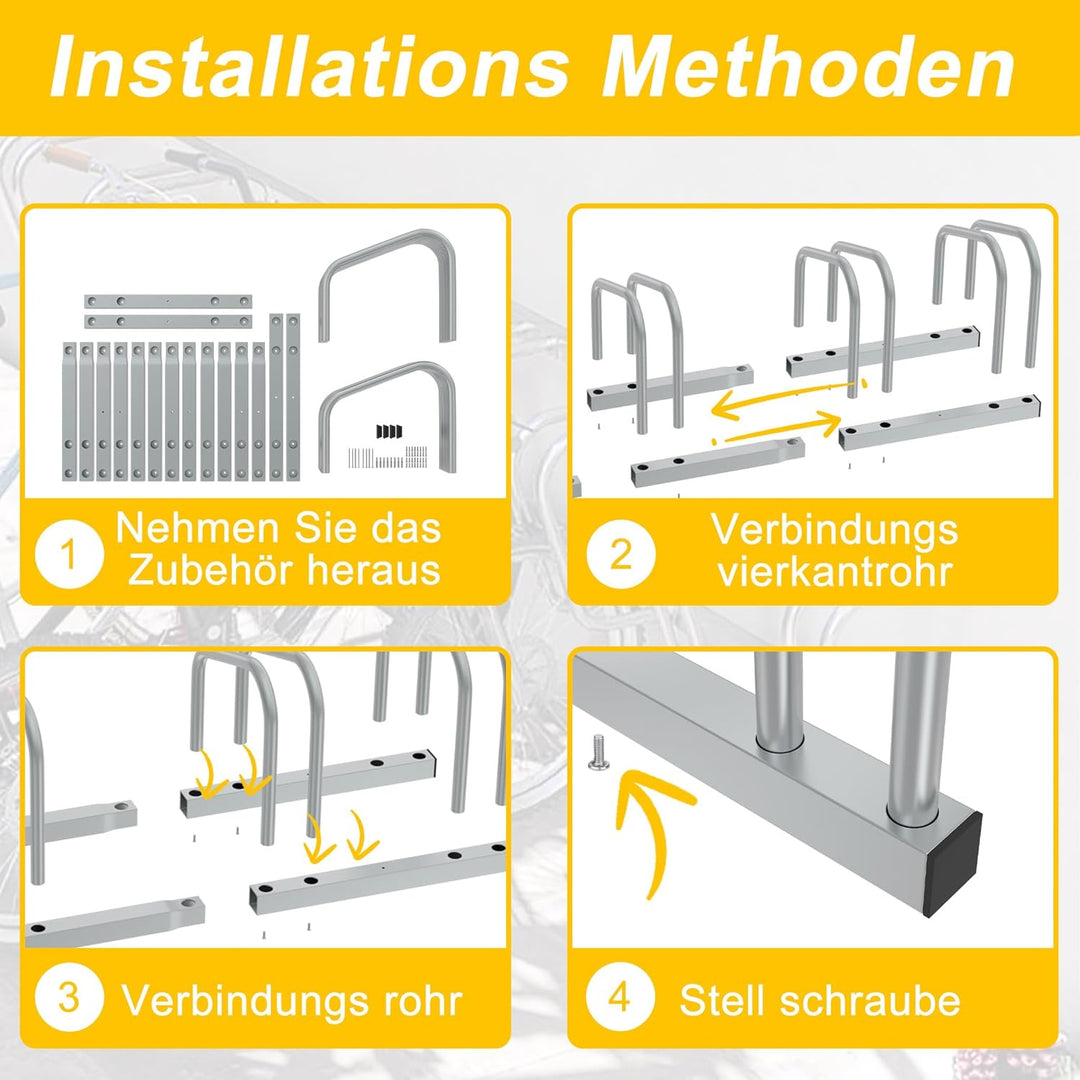 Installations Methoden

1 Nehmen Sie das Zubehör heraus

2 Verbindungs vierkantrohr

3 Verbindungs rohr

4 Stell schraube