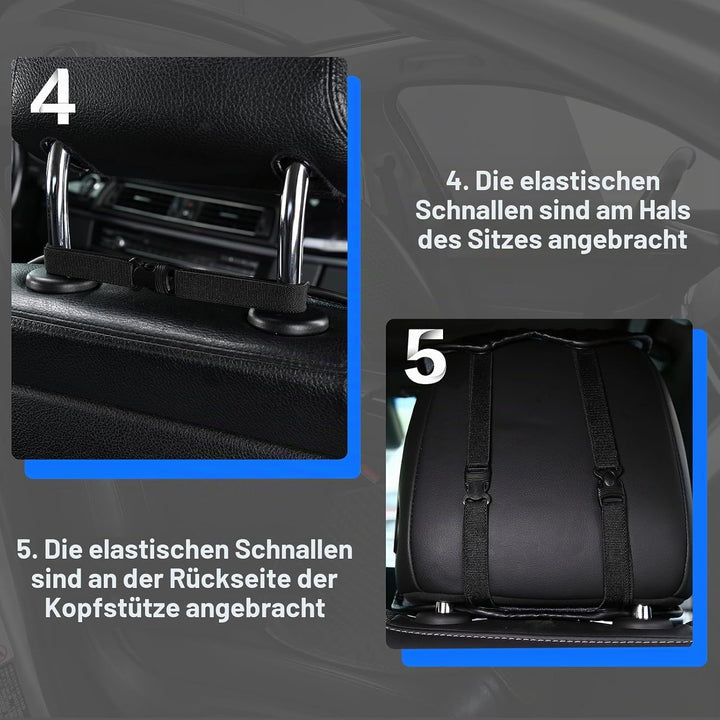 4

4. Die elastischen Schnallen sind am Hals des Sitzes angebracht

5

5. Die elastischen Schnallen sind an der Rückseite der Kopfstütze angebracht