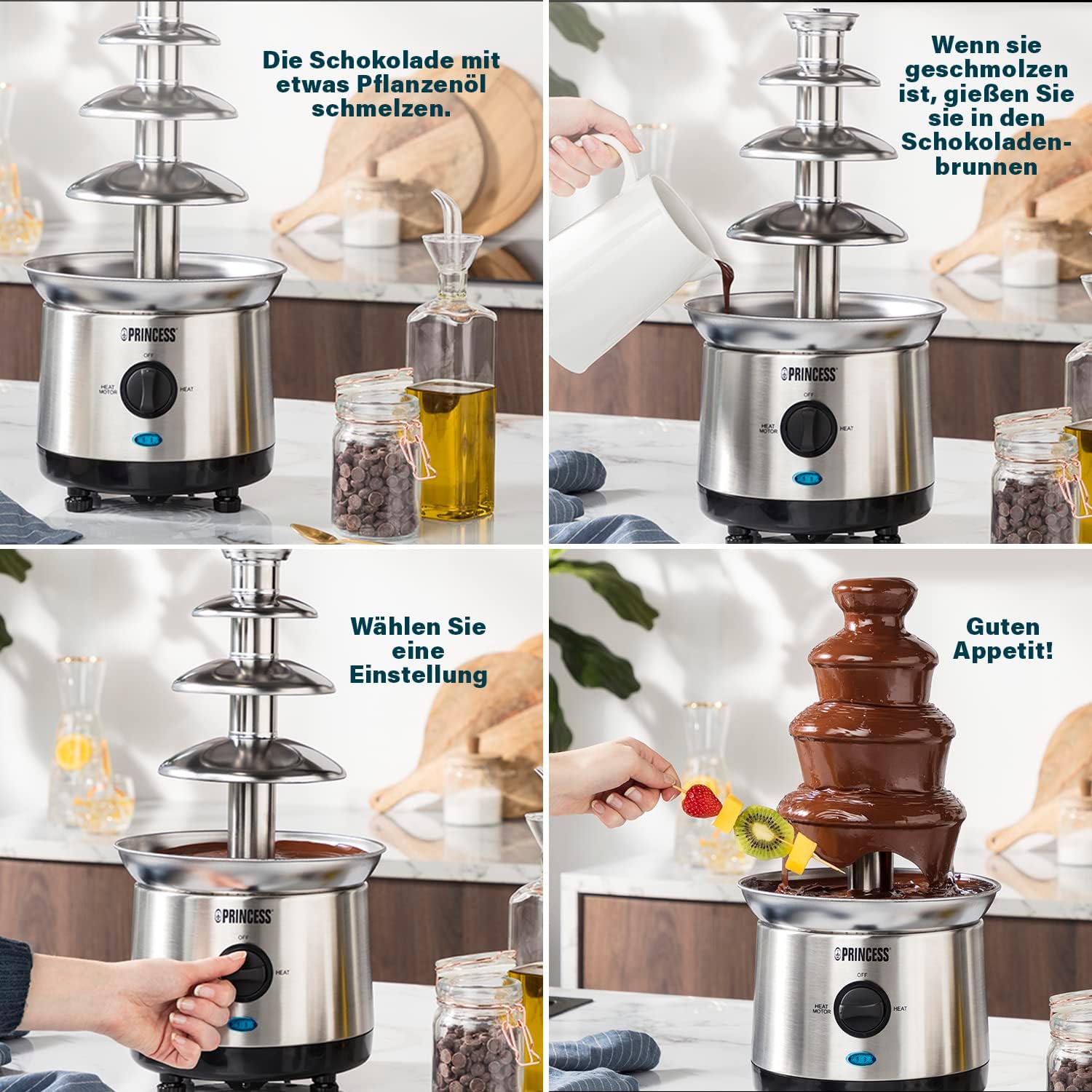 Die Schokolade mit etwas Pflanzenöl schmelzen.

PRINCESS
OFF
HEAT MOTOR
HEAT

Wenn sie geschmolzen ist, gießen Sie sie in den Schokoladenbrunnen

PRINCESS
OFF
HEAT MOTOR
HEAT

Wählen Sie eine Einstellung

PRINCESS
OFF
HEAT

Guten Appetit!

PRINCESS
OFF
HEAT MOTOR
HEAT