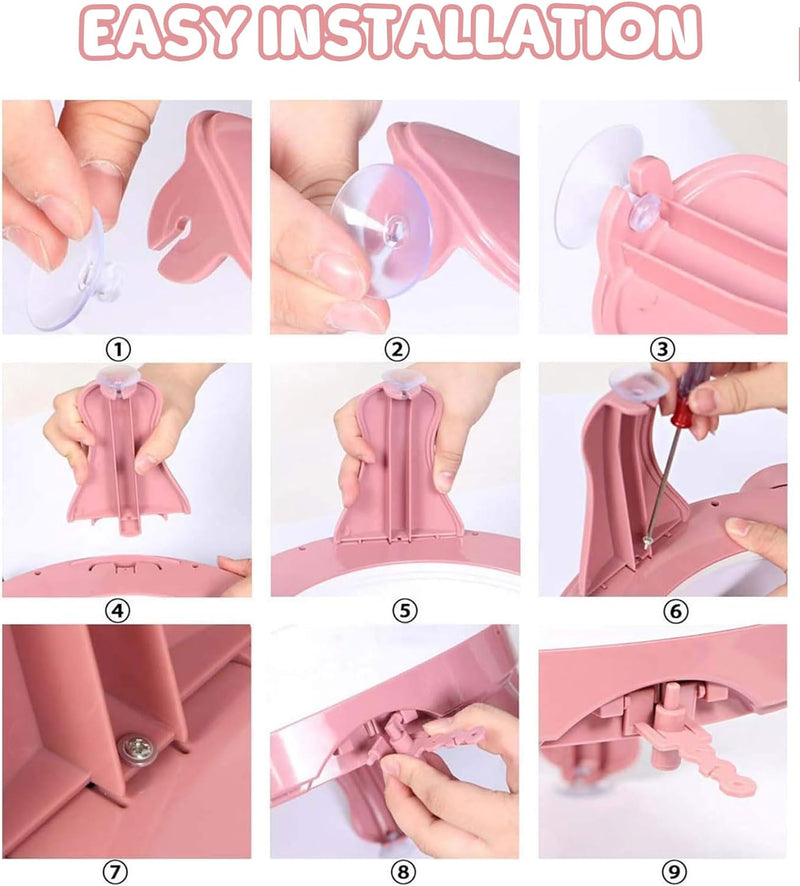 EASY INSTALLATION

①

②

③

④

⑤

⑥

⑦

⑧

⑨