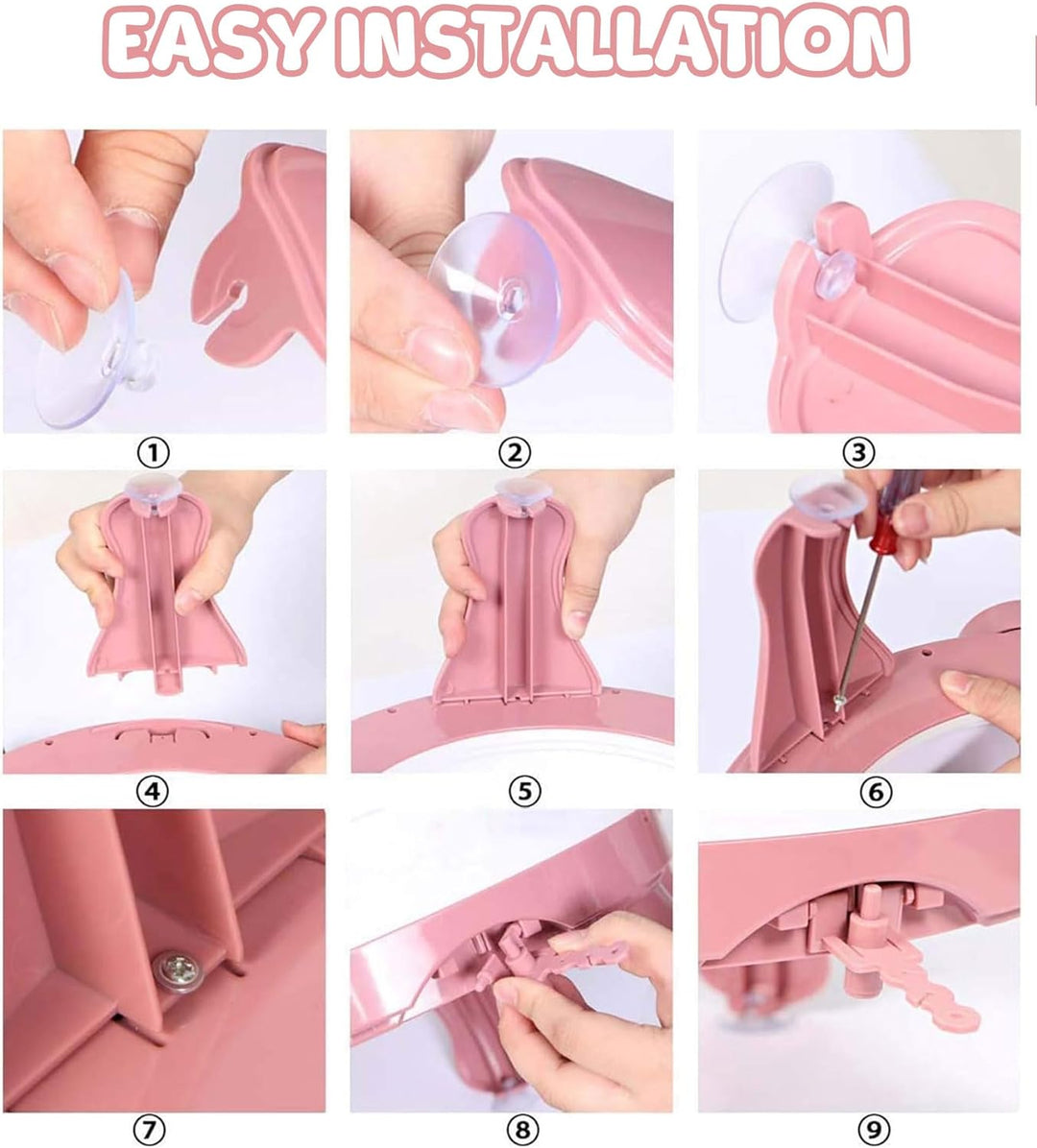 EASY INSTALLATION

①

②

③

④

⑤

⑥

⑦

⑧

⑨