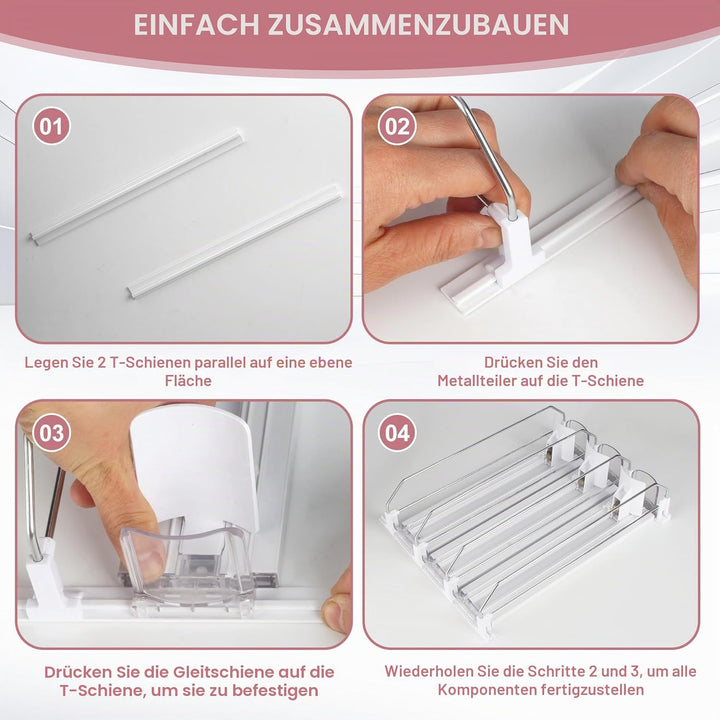 EINFACH ZUSAMMENZUBAUEN

01

Legen Sie 2 T-Schienen parallel auf eine ebene Fläche

02

Drücken Sie den Metallteiler auf die T-Schiene

03

Drücken Sie die Gleitschiene auf die T-Schiene, um sie zu befestigen

04

Wiederholen Sie die Schritte 2 und 3, um alle Komponenten fertigzustellen