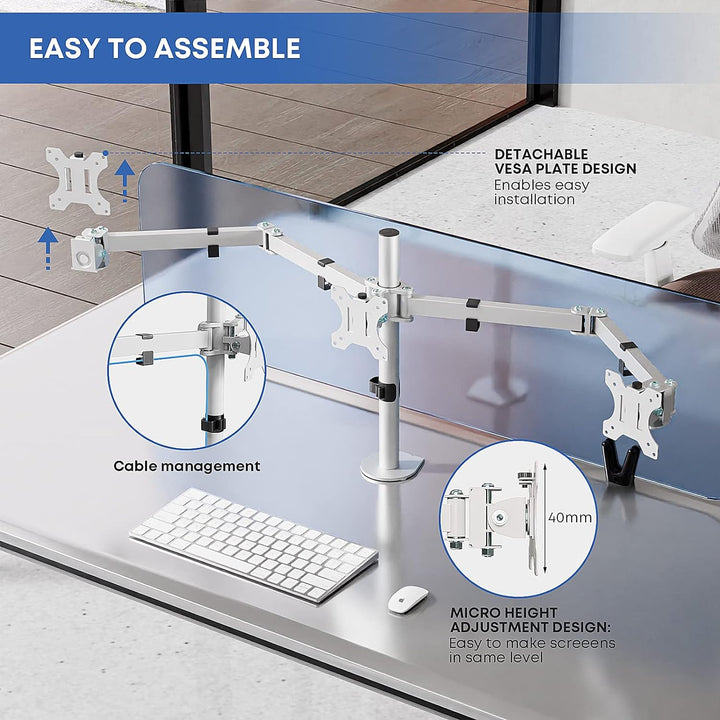 EASY TO ASSEMBLE

DETACHABLE VESA PLATE DESIGN
Enables easy installation

Cable management

40mm

MICRO HEIGHT ADJUSTMENT DESIGN:
Easy to make screeens in same level