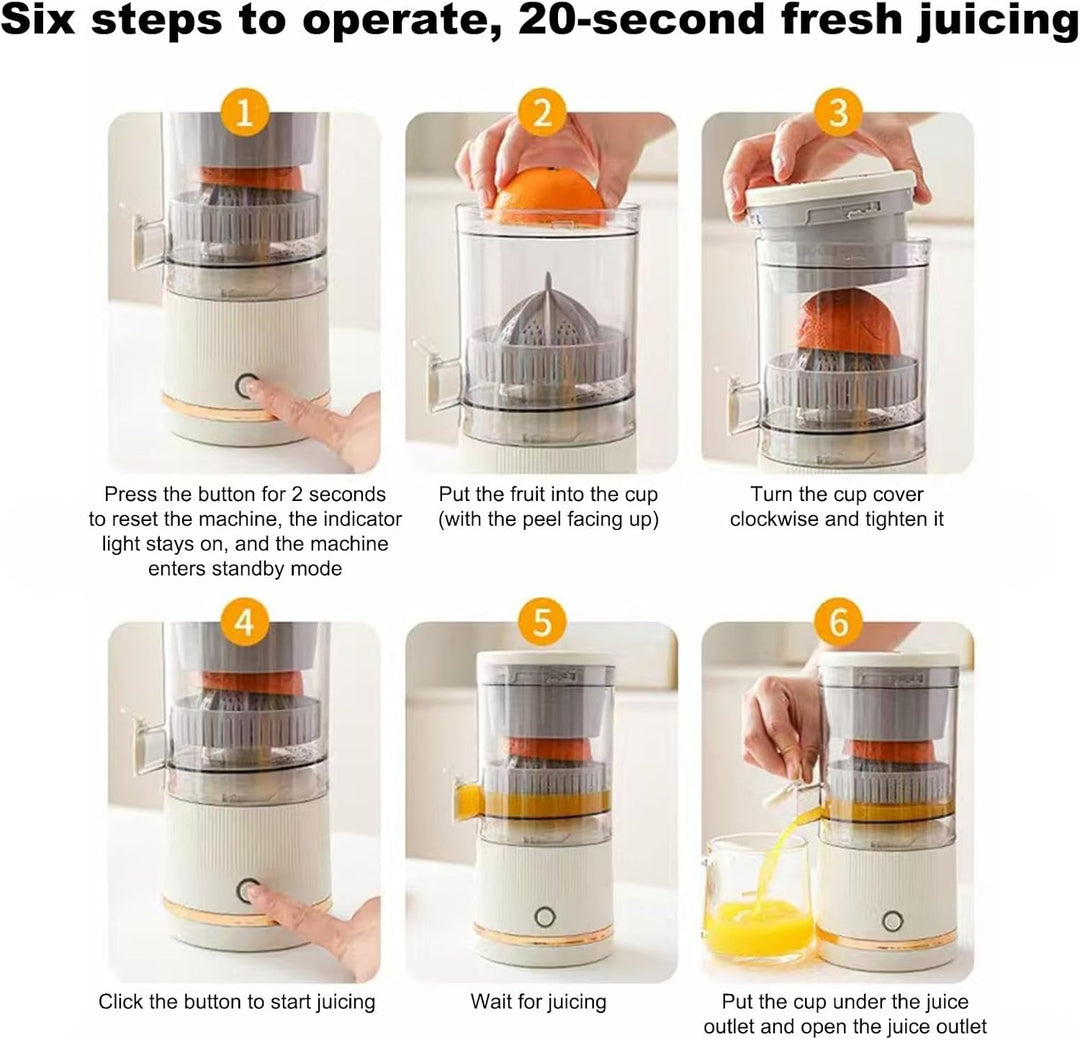 Six steps to operate, 20-second fresh juicing

1

Press the button for 2 seconds to reset the machine, the indicator light stays on, and the machine enters standby mode

2

Put the fruit into the cup (with the peel facing up)

3

Turn the cup cover clockwise and tighten it

4

Click the button to start juicing

5

Wait for juicing

6

Put the cup under the juice outlet and open the juice outlet