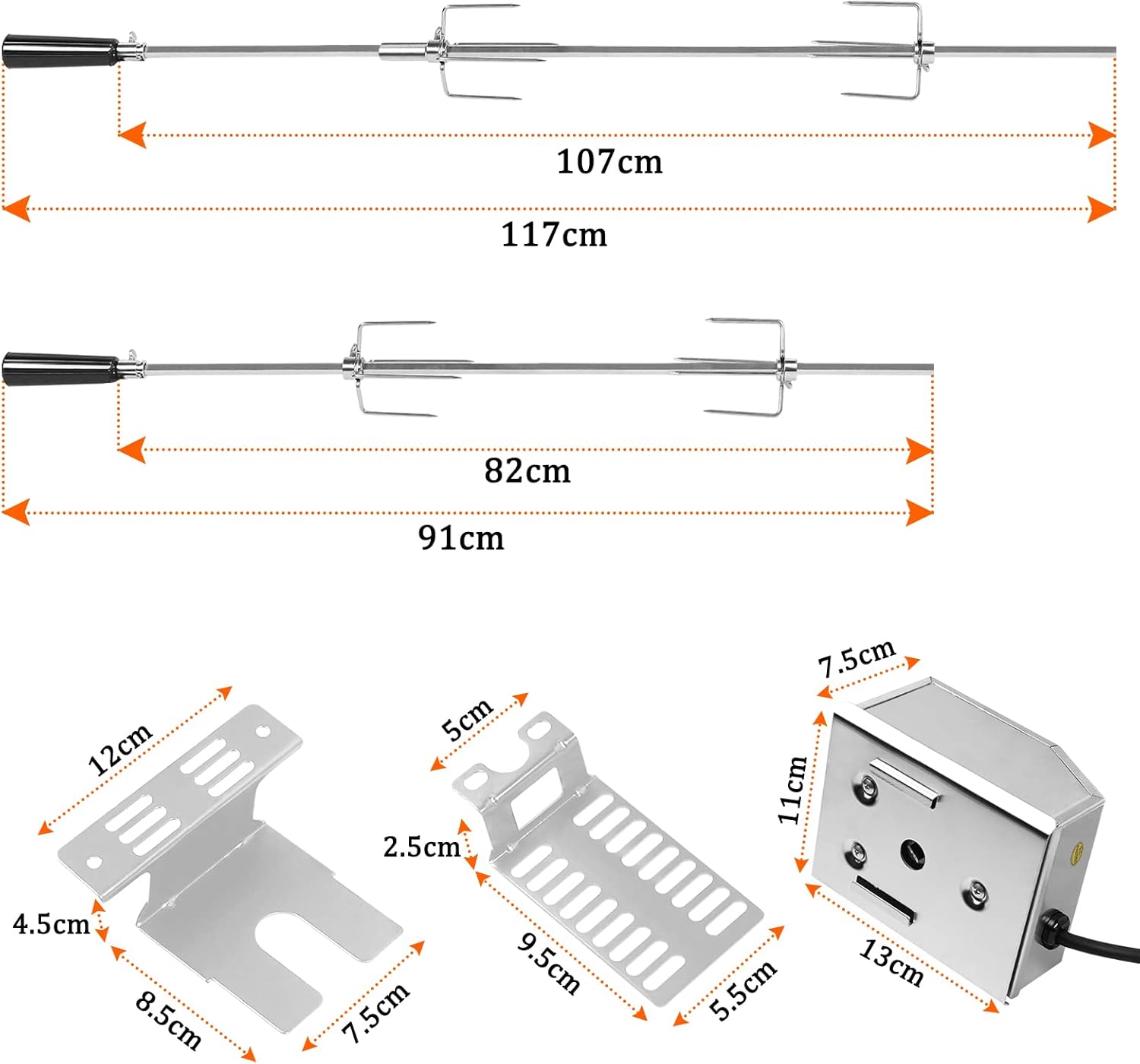 107cm

117cm

82cm

91cm

12cm

4.5cm

8.5cm

7.5cm

5cm

2.5cm

9.5cm

5.5cm

7.5cm

11cm

13cm