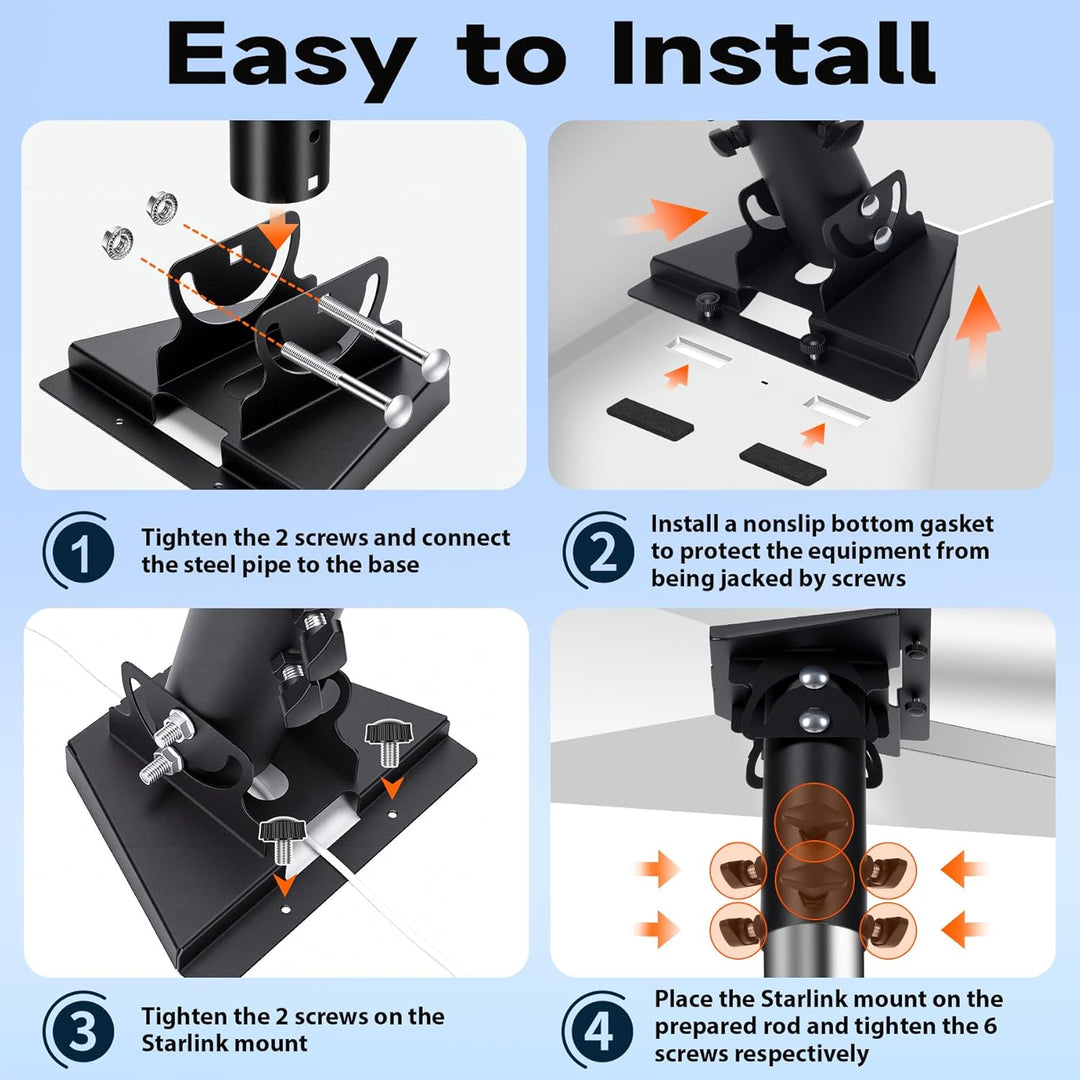 Easy to Install

1
Tighten the 2 screws and connect the steel pipe to the base

2
Install a nonslip bottom gasket to protect the equipment from being jacked by screws

3
Tighten the 2 screws on the Starlink mount

4
Place the Starlink mount on the prepared rod and tighten the 6 screws respectively