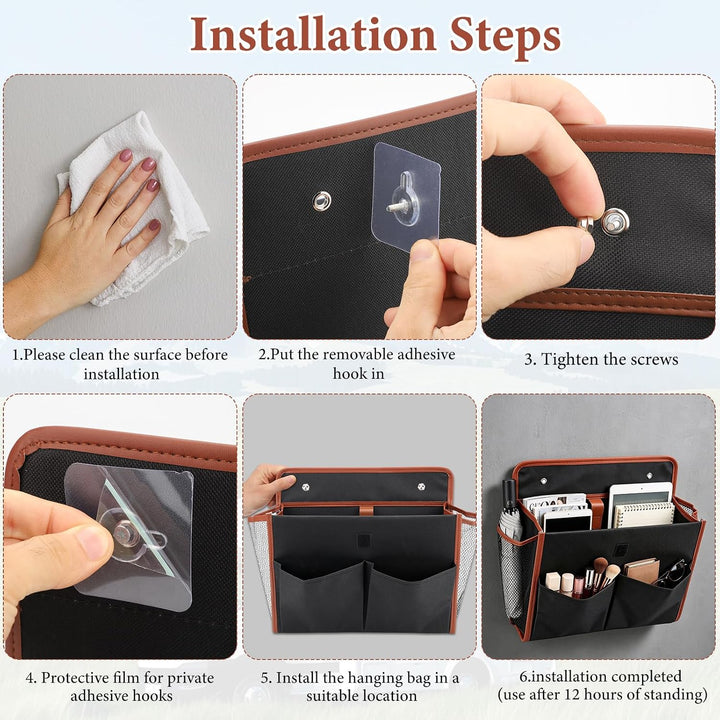 Installation Steps

1.Please clean the surface before installation

2.Put the removable adhesive hook in

3. Tighten the screws

4. Protective film for private adhesive hooks

5. Install the hanging bag in a suitable location

6.installation completed (use after 12 hours of standing)