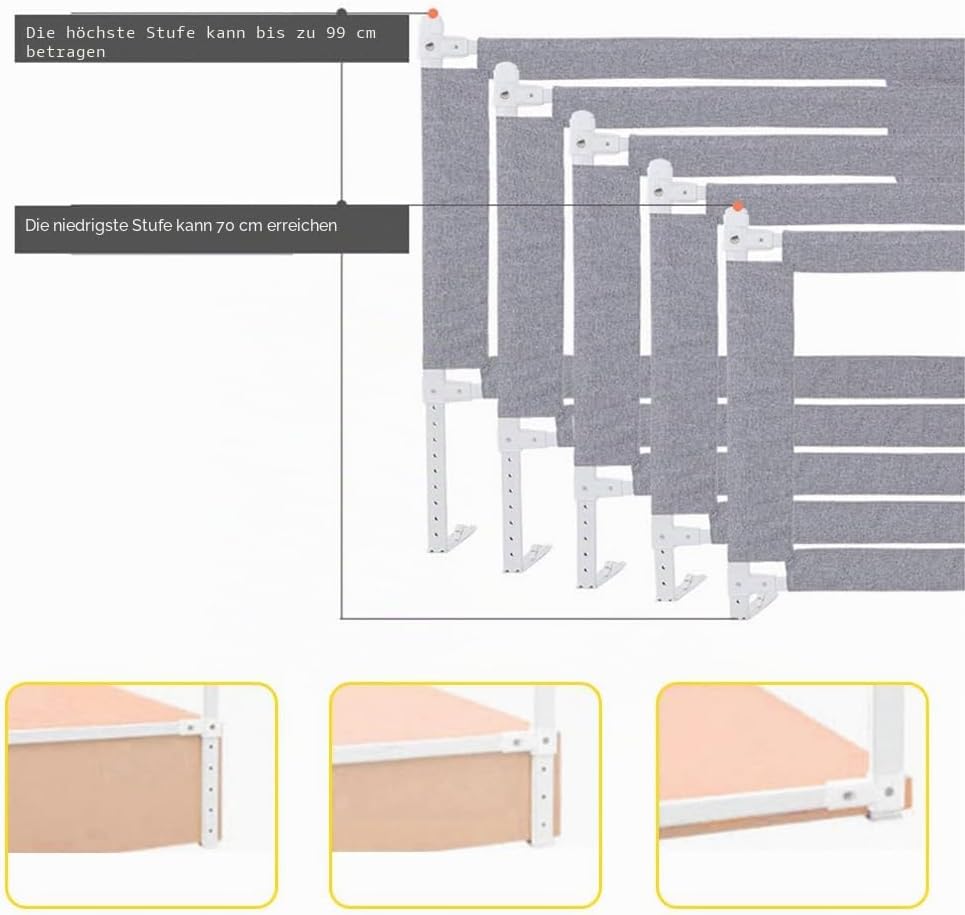 Die höchste Stufe kann bis zu 99 cm betragen

Die niedrigste Stufe kann 70 cm erreichen