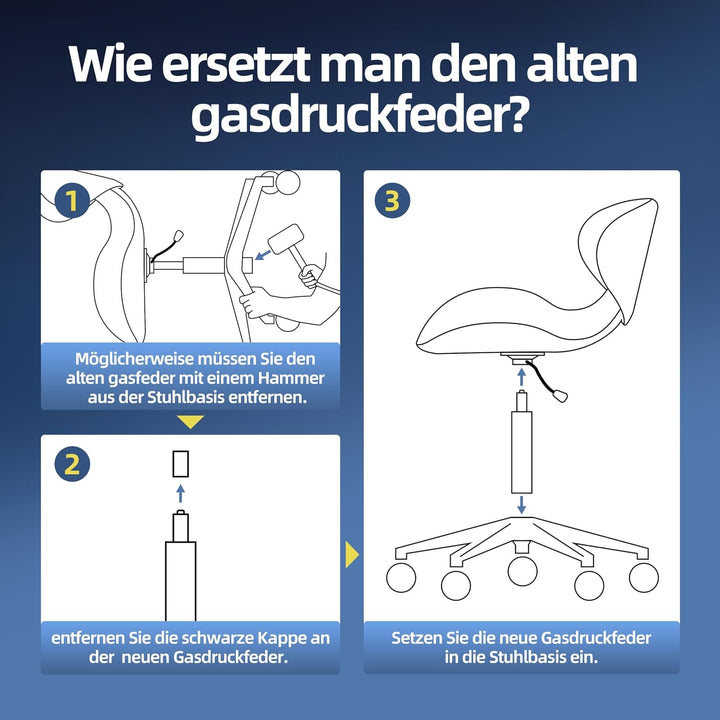 Wie ersetzt man den alten gasdruckfeder?

1

Möglicherweise müssen Sie den alten gasfeder mit einem Hammer aus der Stuhlbasis entfernen.

2

entfernen Sie die schwarze Kappe an der neuen Gasdruckfeder.

3

Setzen Sie die neue Gasdruckfeder in die Stuhlbasis ein.