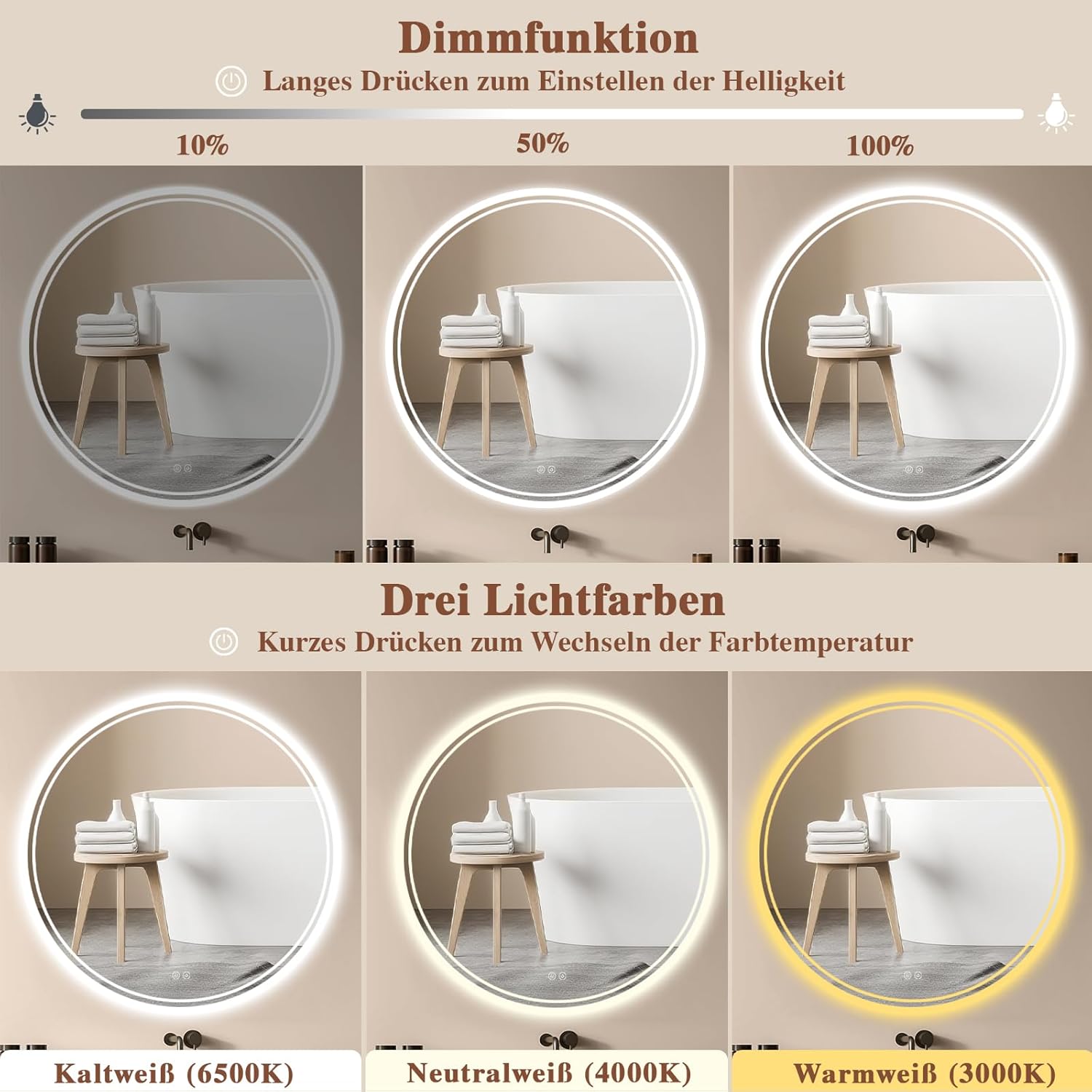 Dimmfunktion

Langes Drücken zum Einstellen der Helligkeit

10%

50%

100%

Drei Lichtfarben

Kurzes Drücken zum Wechseln der Farbtemperatur

Kaltweiß (6500K)

Neutralweiß (4000K)

Warmweiß (3000K)